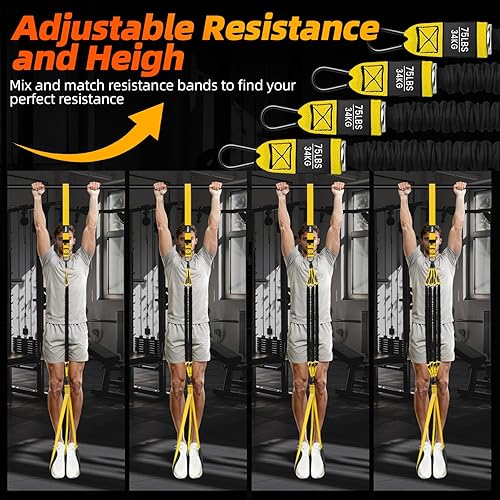 Adjustable Resistance and Heigh

Mix and match resistance bands to find your perfect resistance

75LBS 34KG

75LBS 34KG

75LBS 34KG

75LBS 34KG