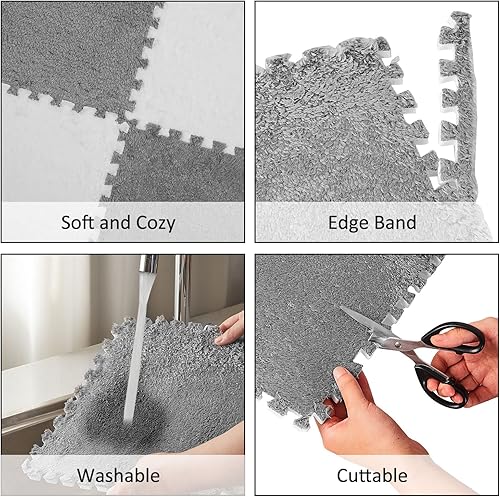 Soft and Cozy

Edge Band

Washable

Cuttable