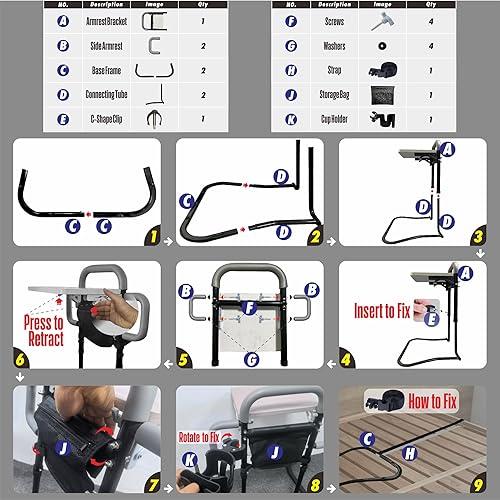 | NO. | Description | Image | Qty |
|---|---|---|---|
| A | Armrest Bracket | | 1 |
| B | Side Armrest | | 2 |
| C | Base Frame | | 2 |
| D | Connecting Tube | | 2 |
| E | C-Shape Clip | | 1 |

| NO. | Description | Image | Qty |
|---|---|---|---|
| F | Screws | | 4 |
| G | Washers | | 4 |
| H | Strap | | 1 |
| J | Storage Bag | | 1 |
| K | Cup Holder | | 1 |

C C 1

C D D 2

A D D 3

Press to Retract 6

B B F G 5

A Insert to Fix E 4

J 7

Rotate to Fix K J 8

How to Fix C H 9