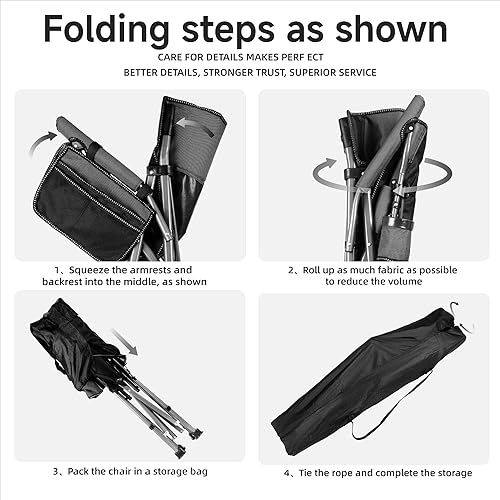 Folding steps as shown

CARE FOR DETAILS MAKES PERF ECT

BETTER DETAILS, STRONGER TRUST, SUPERIOR SERVICE

1、Squeeze the armrests and backrest into the middle, as shown

2、Roll up as much fabric as possible to reduce the volume

3、Pack the chair in a storage bag

4、Tie the rope and complete the storage