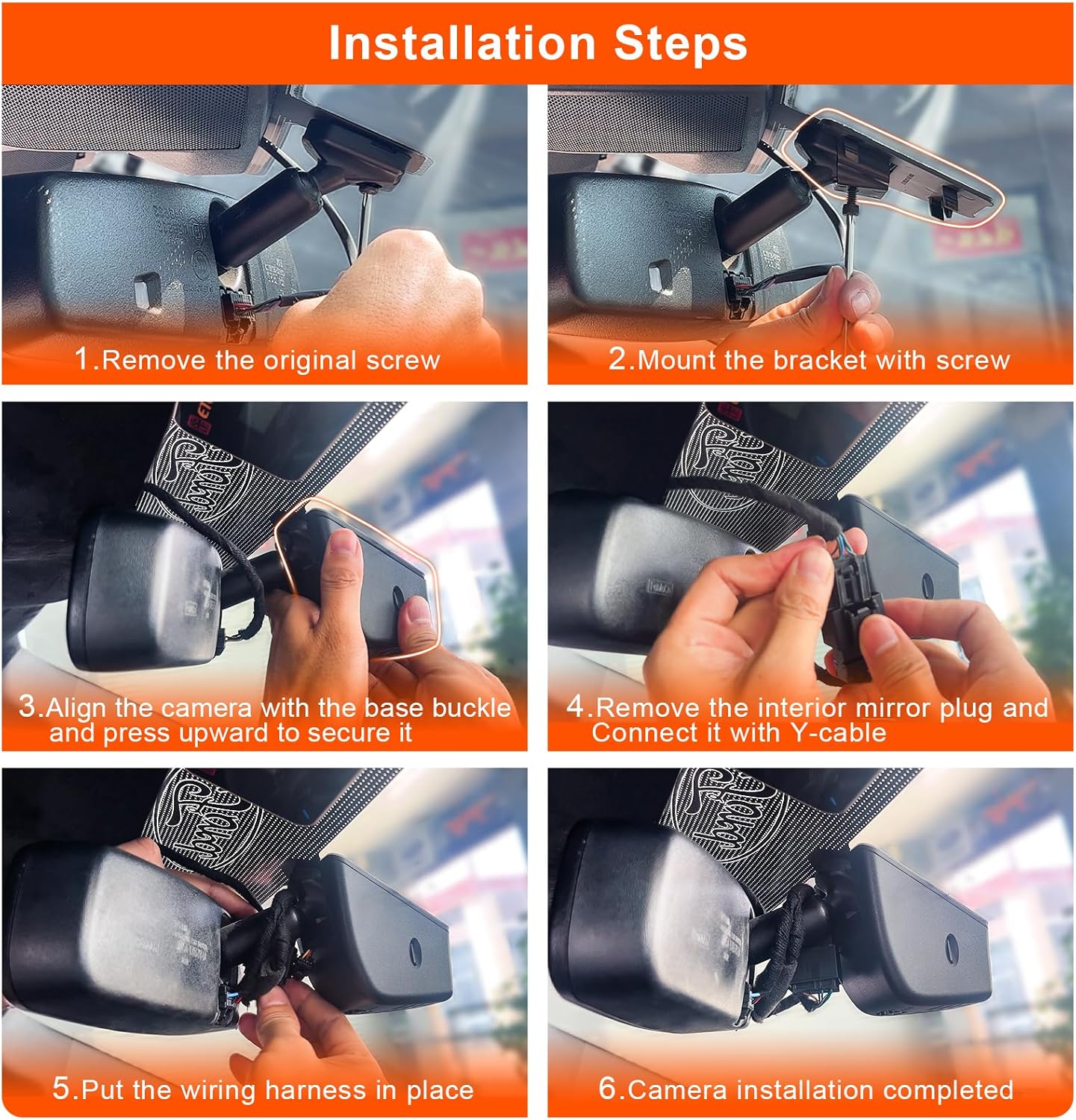 Installation Steps

1.Remove the original screw

2.Mount the bracket with screw

3.Align the camera with the base buckle and press upward to secure it

4.Remove the interior mirror plug and Connect it with Y-cable

5.Put the wiring harness in place

6.Camera installation completed