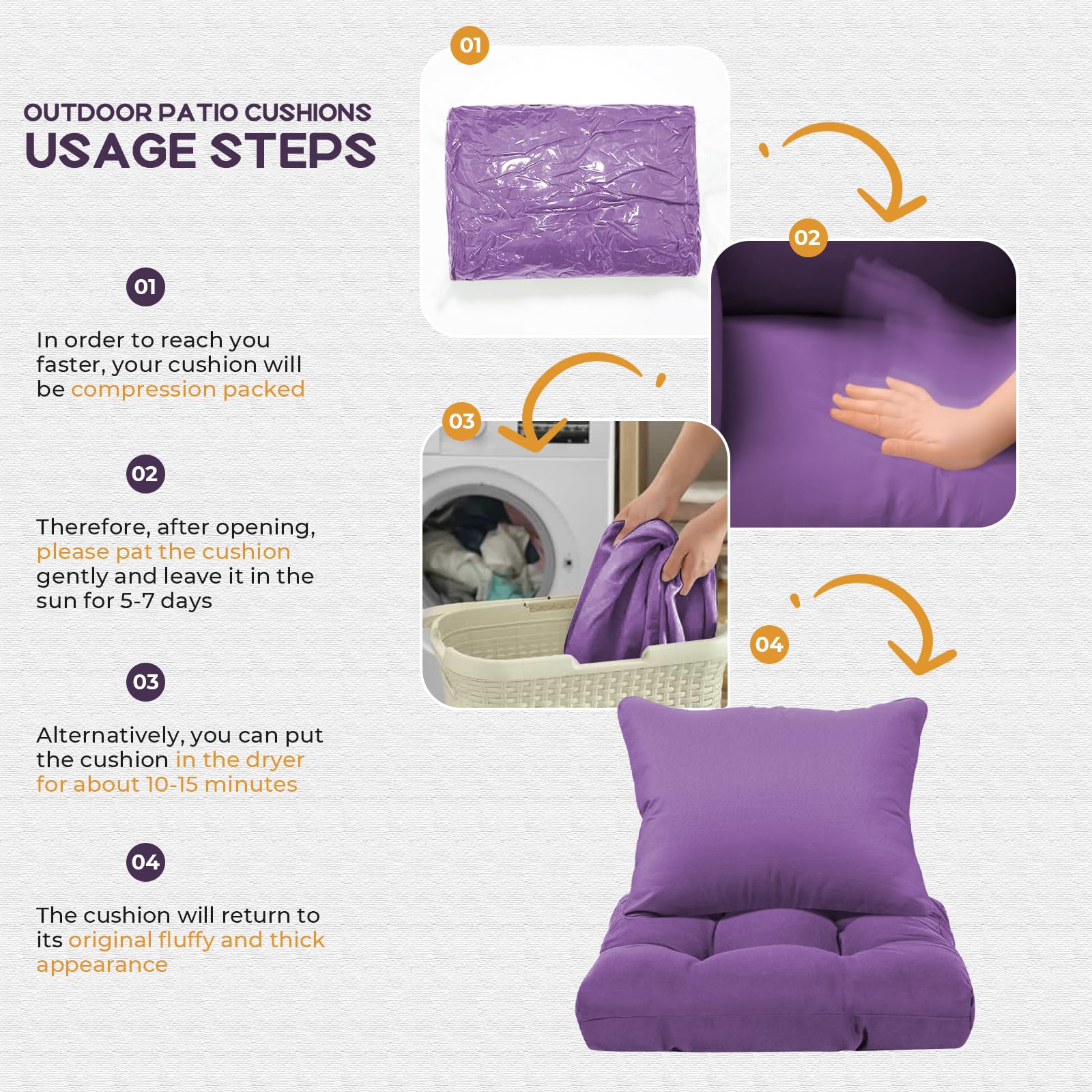 OUTDOOR PATIO CUSHIONS
USAGE STEPS

01

In order to reach you faster, your cushion will be compression packed

02

Therefore, after opening, please pat the cushion gently and leave it in the sun for 5-7 days

03

Alternatively, you can put the cushion in the dryer for about 10-15 minutes

04

The cushion will return to its original fluffy and thick appearance

01

02

03

04