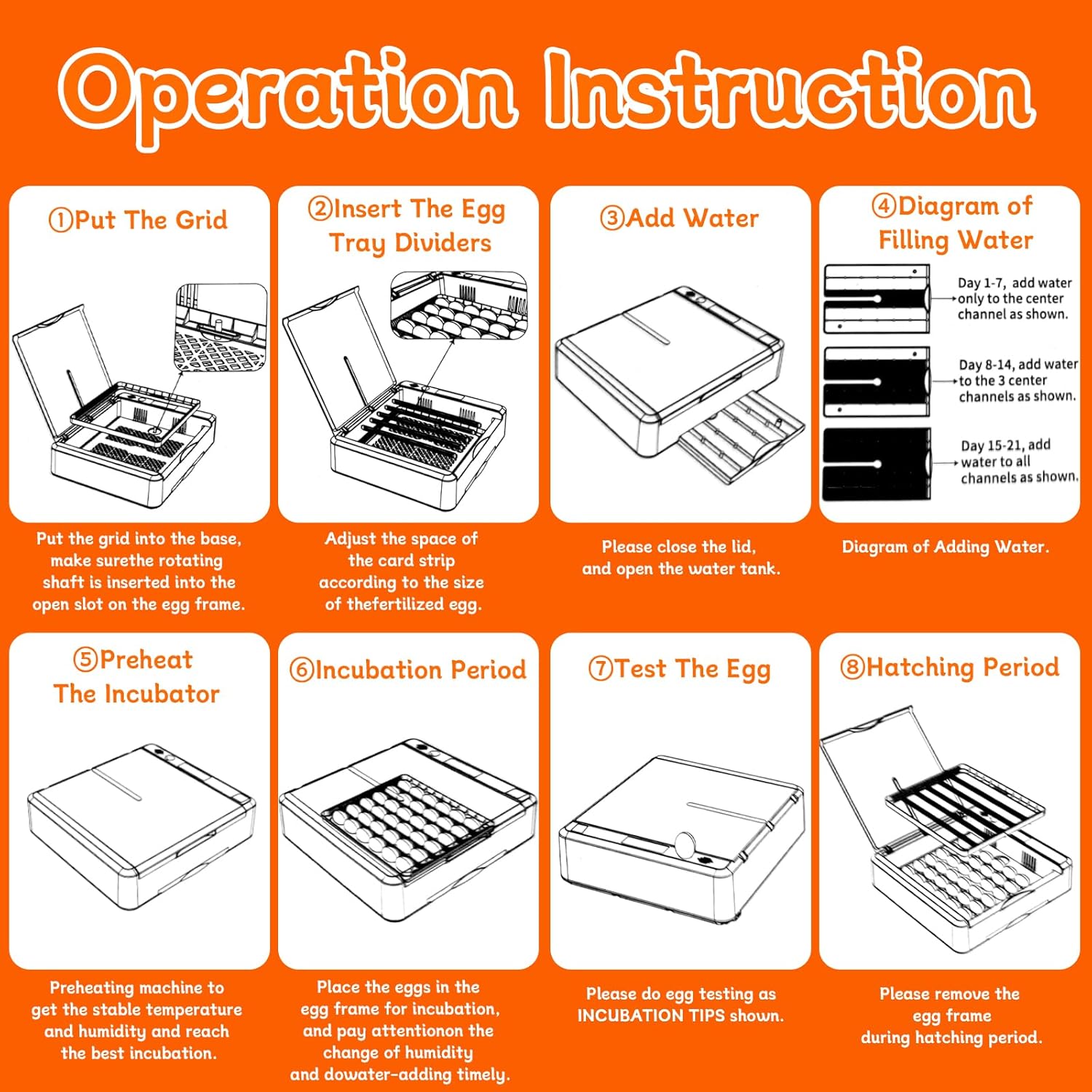 Operation Instruction

①Put The Grid

Put the grid into the base, make surethe rotating shaft is inserted into the open slot on the egg frame.

②Insert The Egg Tray Dividers

Adjust the space of the card strip according to the size of thefertilized egg.

③Add Water

Please close the lid, and open the water tank.

④Diagram of Filling Water

Day 1-7, add water only to the center channel as shown.

Day 8-14, add water to the 3 center channels as shown.

Day 15-21, add water to all channels as shown.

Diagram of Adding Water.

⑤Preheat The Incubator

Preheating machine to get the stable temperature and humidity and reach the best incubation.

⑥Incubation Period

Place the eggs in the egg frame for incubation, and pay attentionon the change of humidity and dowater-adding timely.

⑦Test The Egg

Please do egg testing as INCUBATION TIPS shown.

⑧Hatching Period

Please remove the egg frame during hatching period.