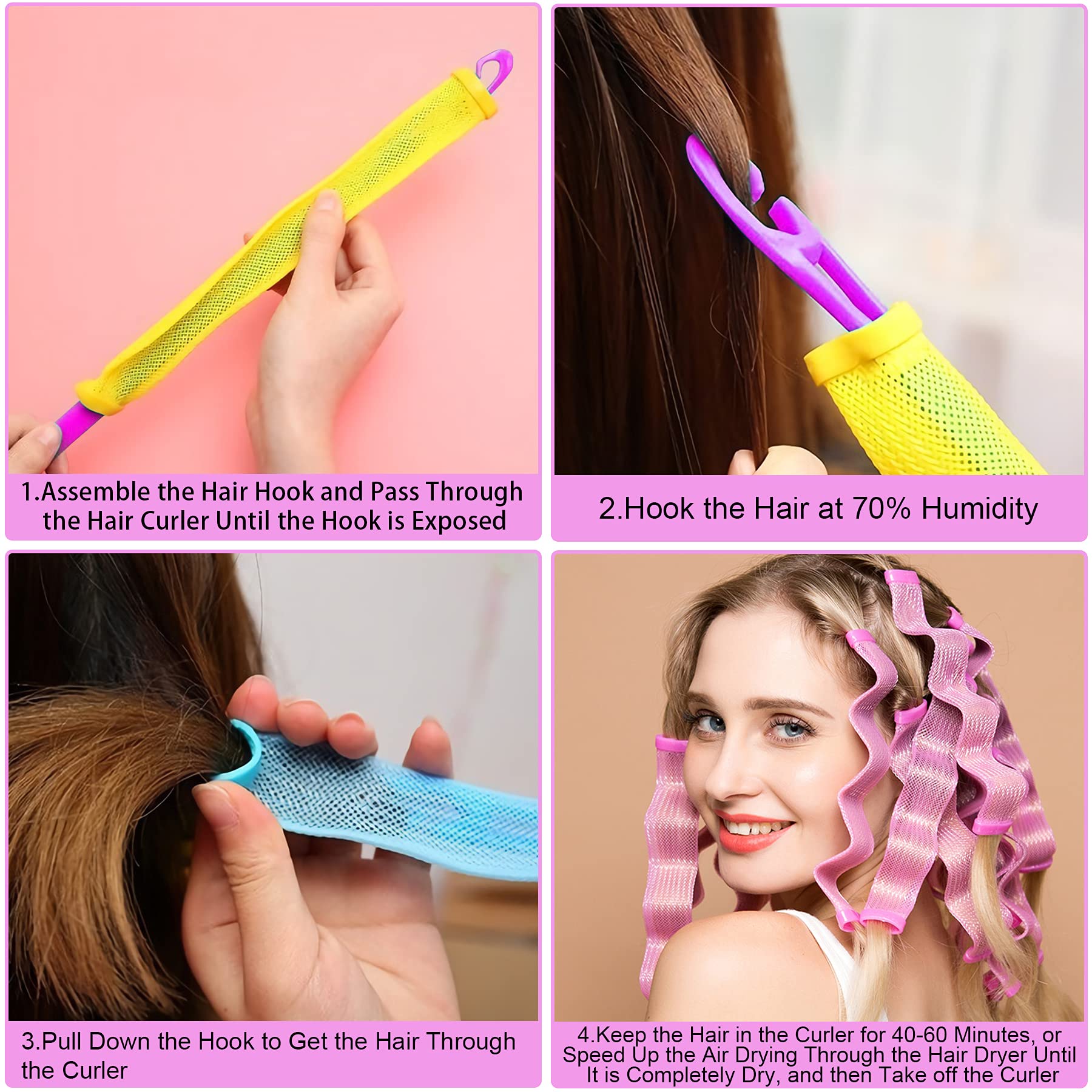 1.Assemble the Hair Hook and Pass Through the Hair Curler Until the Hook is Exposed

2.Hook the Hair at 70% Humidity

3.Pull Down the Hook to Get the Hair Through the Curler

4.Keep the Hair in the Curler for 40-60 Minutes, or Speed Up the Air Drying Through the Hair Dryer Until It is Completely Dry, and then Take off the Curler