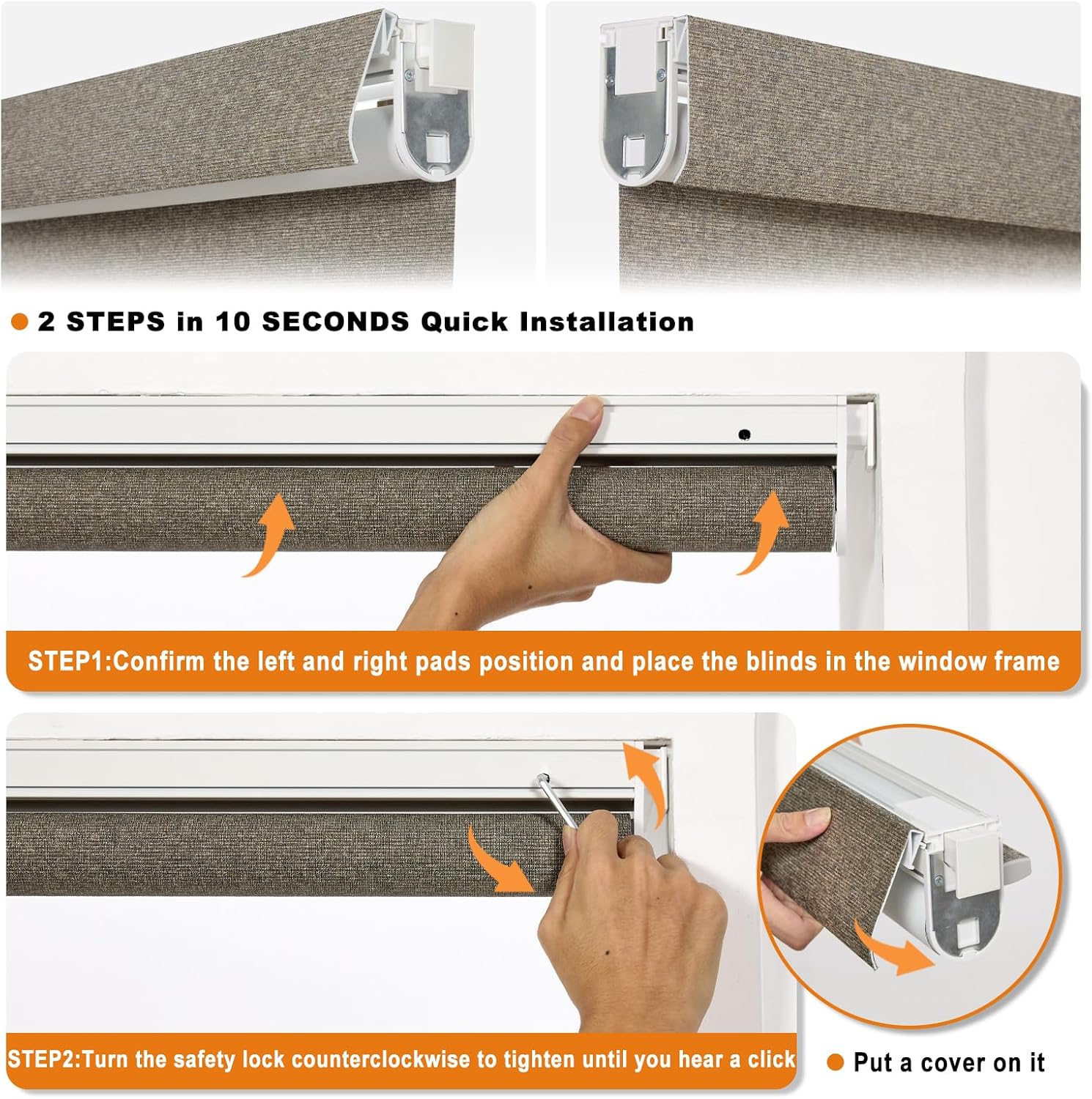 2 STEPS in 10 SECONDS Quick Installation

STEP1:Confirm the left and right pads position and place the blinds in the window frame

STEP2:Turn the safety lock counterclockwise to tighten until you hear a click

Put a cover on it