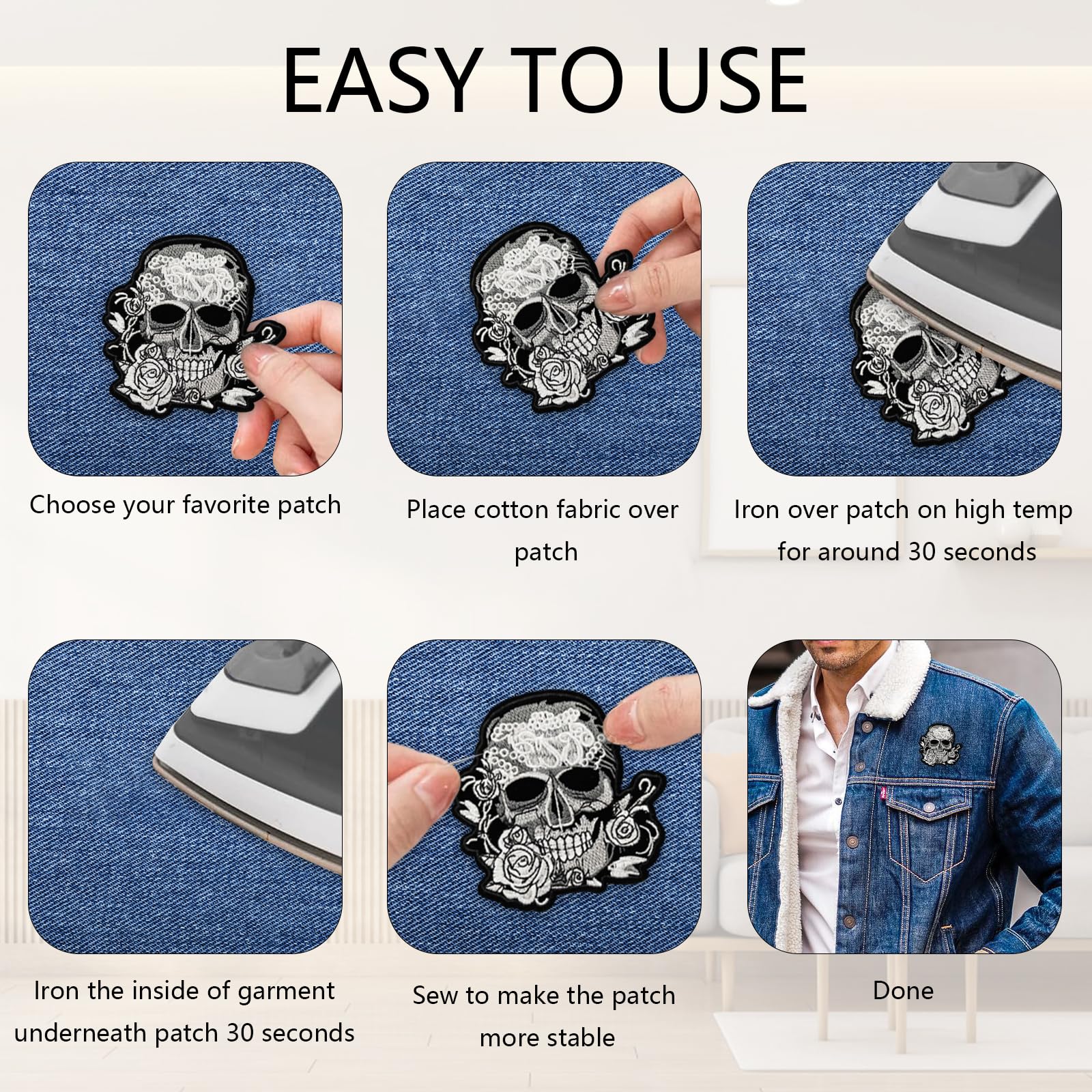 EASY TO USE

Choose your favorite patch

Place cotton fabric over patch

Iron over patch on high temp for around 30 seconds

Iron the inside of garment underneath patch 30 seconds

Sew to make the patch more stable

Done