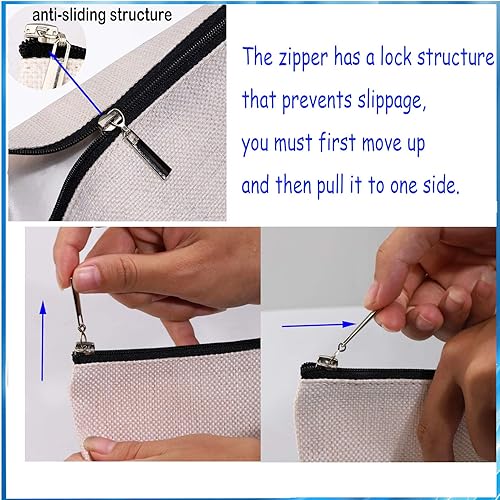 anti-sliding structure

The zipper has a lock structure that prevents slippage, you must first move up and then pull it to one side.