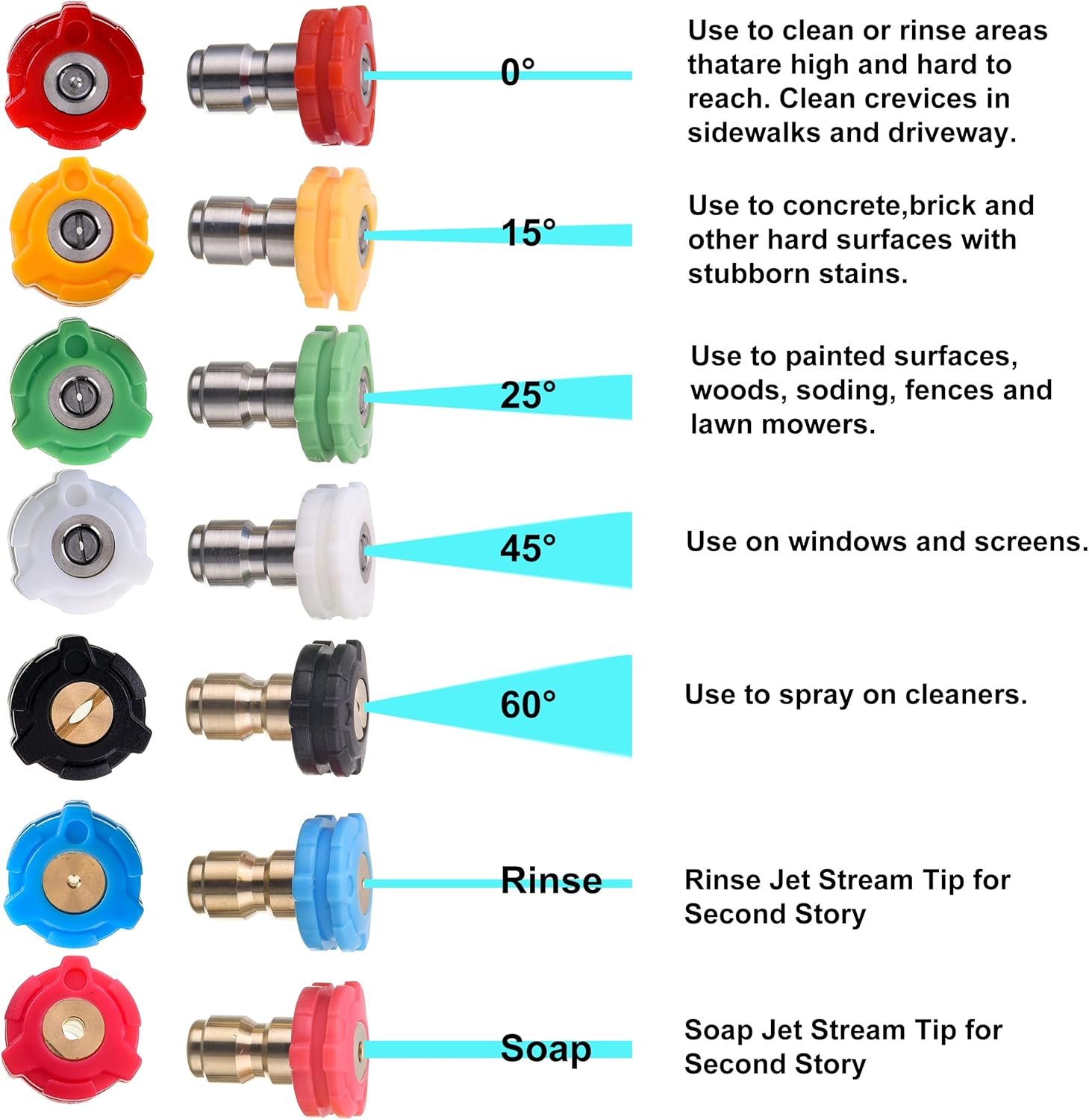 0°

Use to clean or rinse areas thatare high and hard to reach. Clean crevices in sidewalks and driveway.

15°

Use to concrete,brick and other hard surfaces with stubborn stains.

25°

Use to painted surfaces, woods, soding, fences and lawn mowers.

45°

Use on windows and screens.

60°

Use to spray on cleaners.

Rinse

Rinse Jet Stream Tip for Second Story

Soap

Soap Jet Stream Tip for Second Story