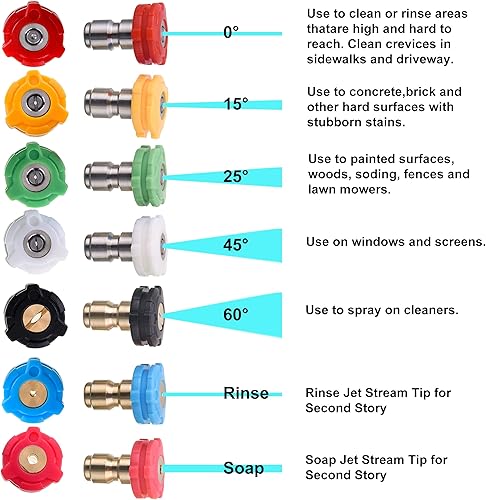 0°

Use to clean or rinse areas thatare high and hard to reach. Clean crevices in sidewalks and driveway.

15°

Use to concrete,brick and other hard surfaces with stubborn stains.

25°

Use to painted surfaces, woods, soding, fences and lawn mowers.

45°

Use on windows and screens.

60°

Use to spray on cleaners.

Rinse

Rinse Jet Stream Tip for Second Story

Soap

Soap Jet Stream Tip for Second Story