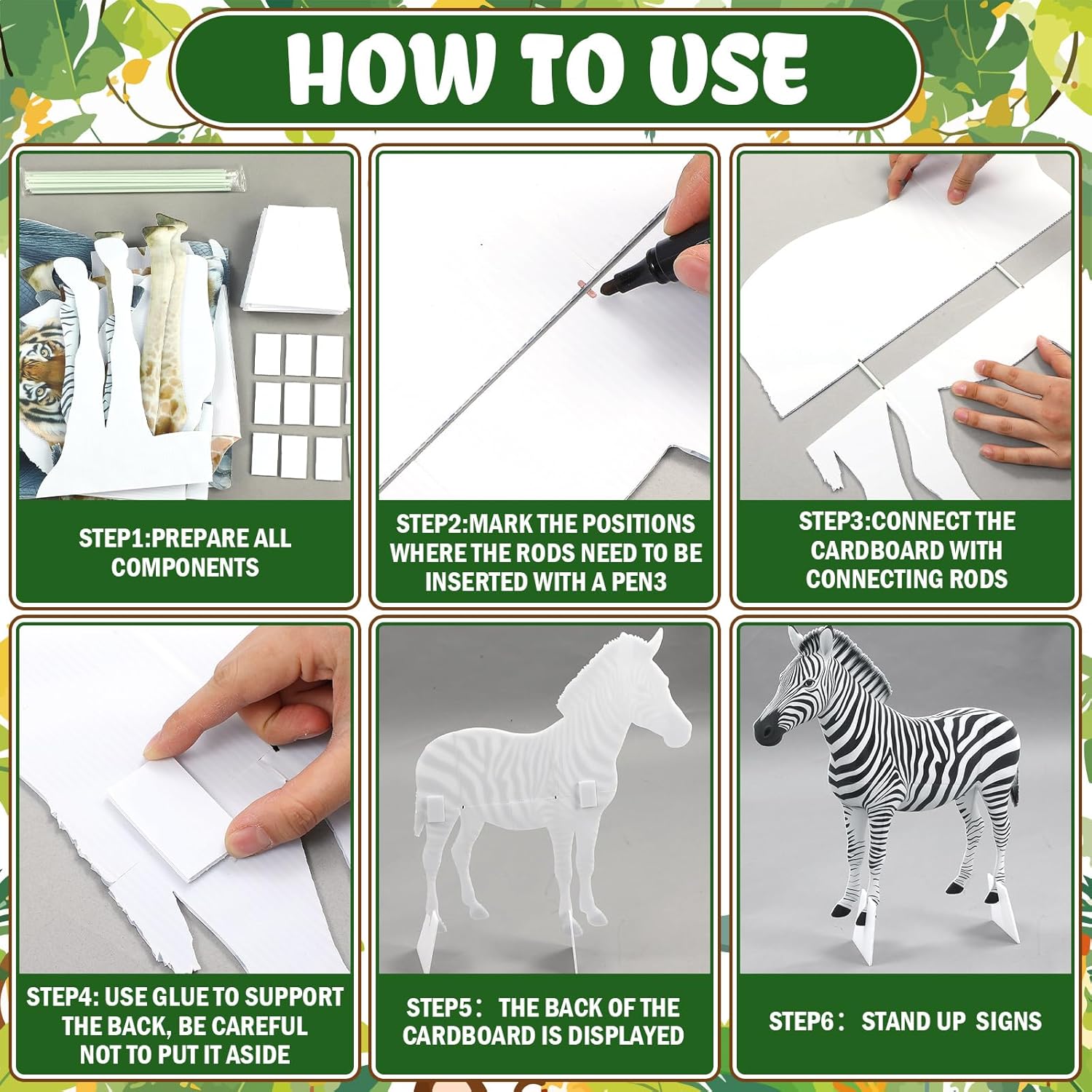 HOW TO USE

STEP1:PREPARE ALL COMPONENTS

STEP2:MARK THE POSITIONS WHERE THE RODS NEED TO BE INSERTED WITH A PEN3

STEP3:CONNECT THE CARDBOARD WITH CONNECTING RODS

STEP4: USE GLUE TO SUPPORT THE BACK, BE CAREFUL NOT TO PUT IT ASIDE

STEP5： THE BACK OF THE CARDBOARD IS DISPLAYED

STEP6： STAND UP SIGNS