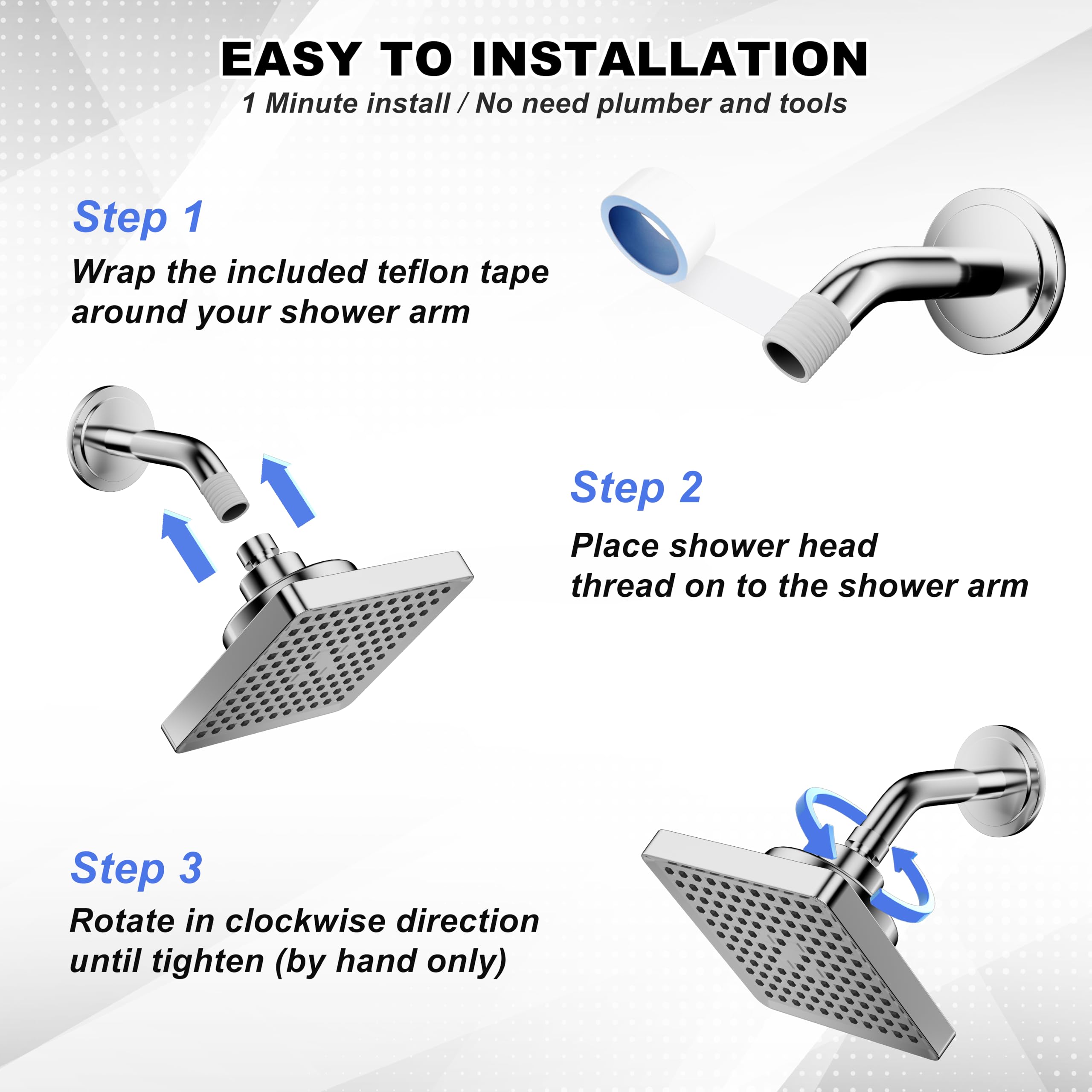 EASY TO INSTALLATION
1 Minute install / No need plumber and tools

Step 1
Wrap the included teflon tape around your shower arm

Step 2
Place shower head thread on to the shower arm

Step 3
Rotate in clockwise direction until tighten (by hand only)