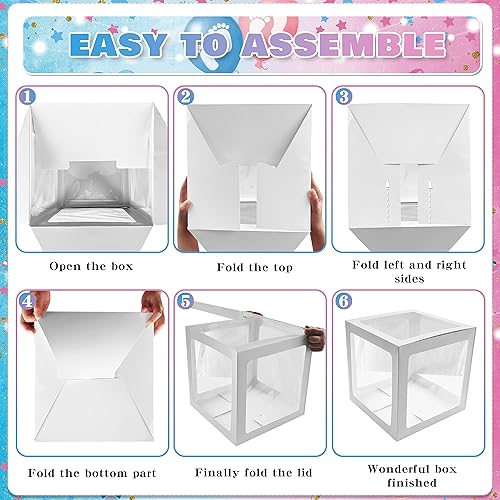 EASY TO ASSEMBLE

1

Open the box

2

Fold the top

3

Fold left and right sides

4

Fold the bottom part

5

Finally fold the lid

6

Wonderful box finished