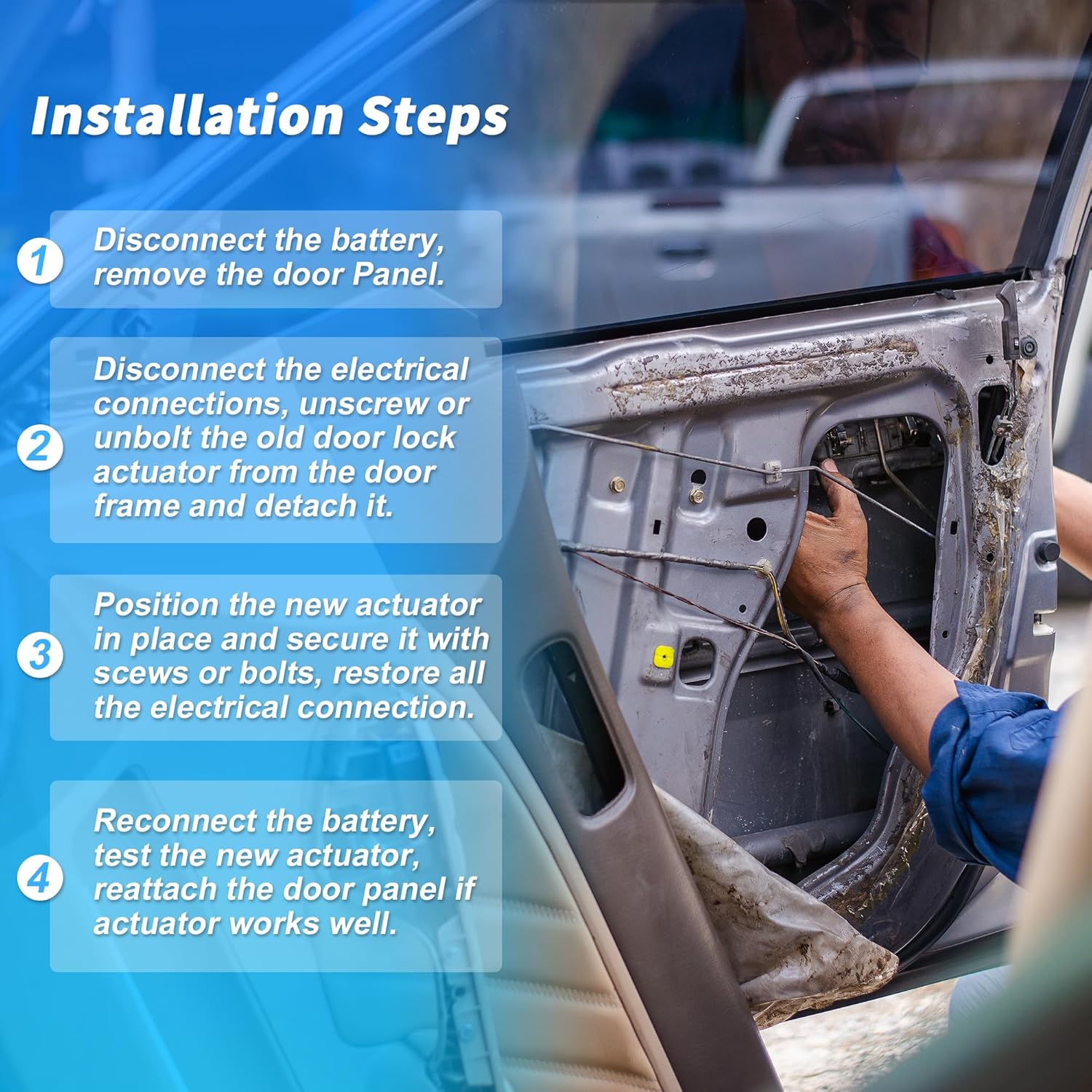 Installation Steps

1 Disconnect the battery, remove the door Panel.

2 Disconnect the electrical connections, unscrew or unbolt the old door lock actuator from the door frame and detach it.

3 Position the new actuator in place and secure it with scews or bolts, restore all the electrical connection.

4 Reconnect the battery, test the new actuator, reattach the door panel if actuator works well.