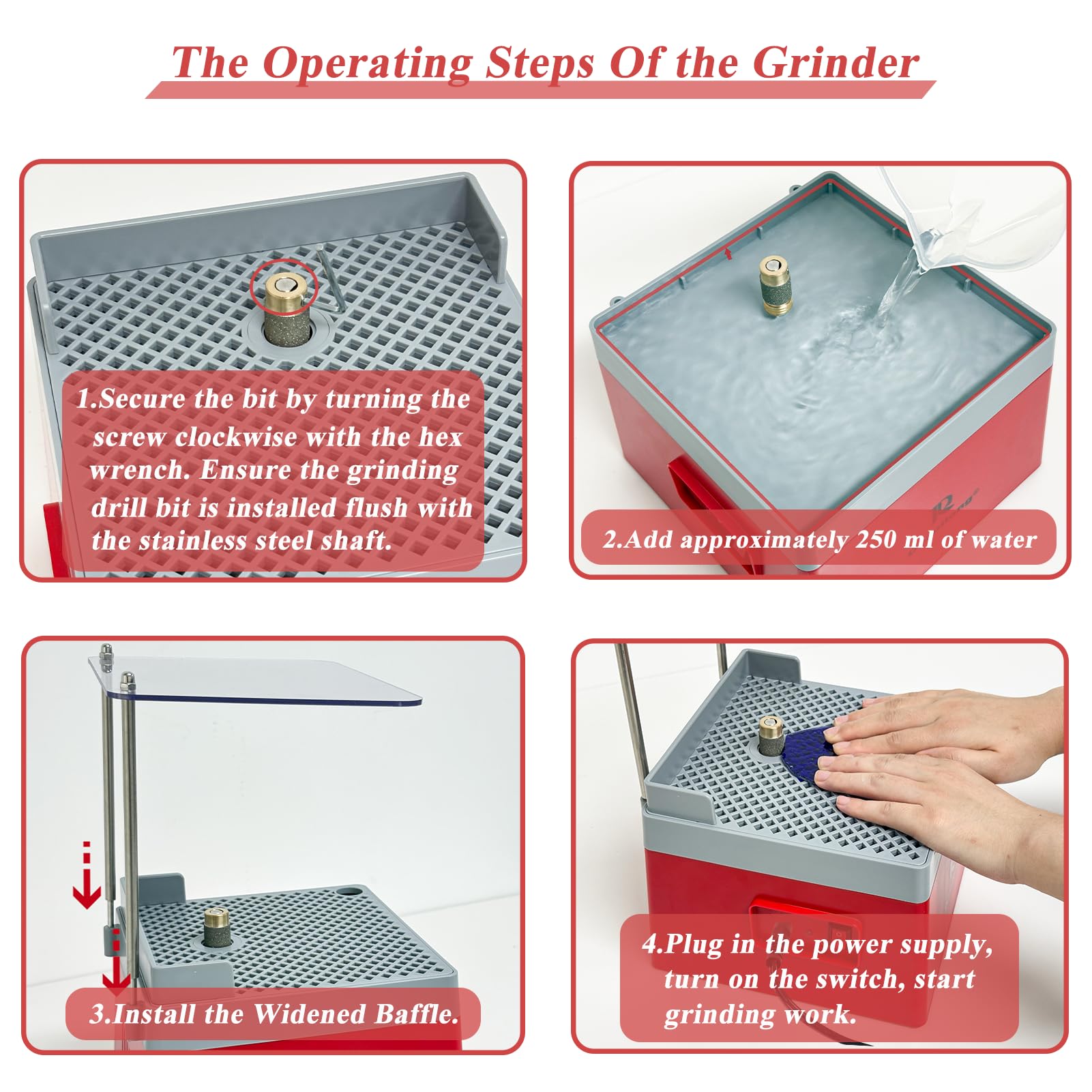 The Operating Steps Of the Grinder

1.Secure the bit by turning the screw clockwise with the hex wrench. Ensure the grinding drill bit is installed flush with the stainless steel shaft.

2.Add approximately 250 ml of water

3.Install the Widened Baffle.

4.Plug in the power supply, turn on the switch, start grinding work.