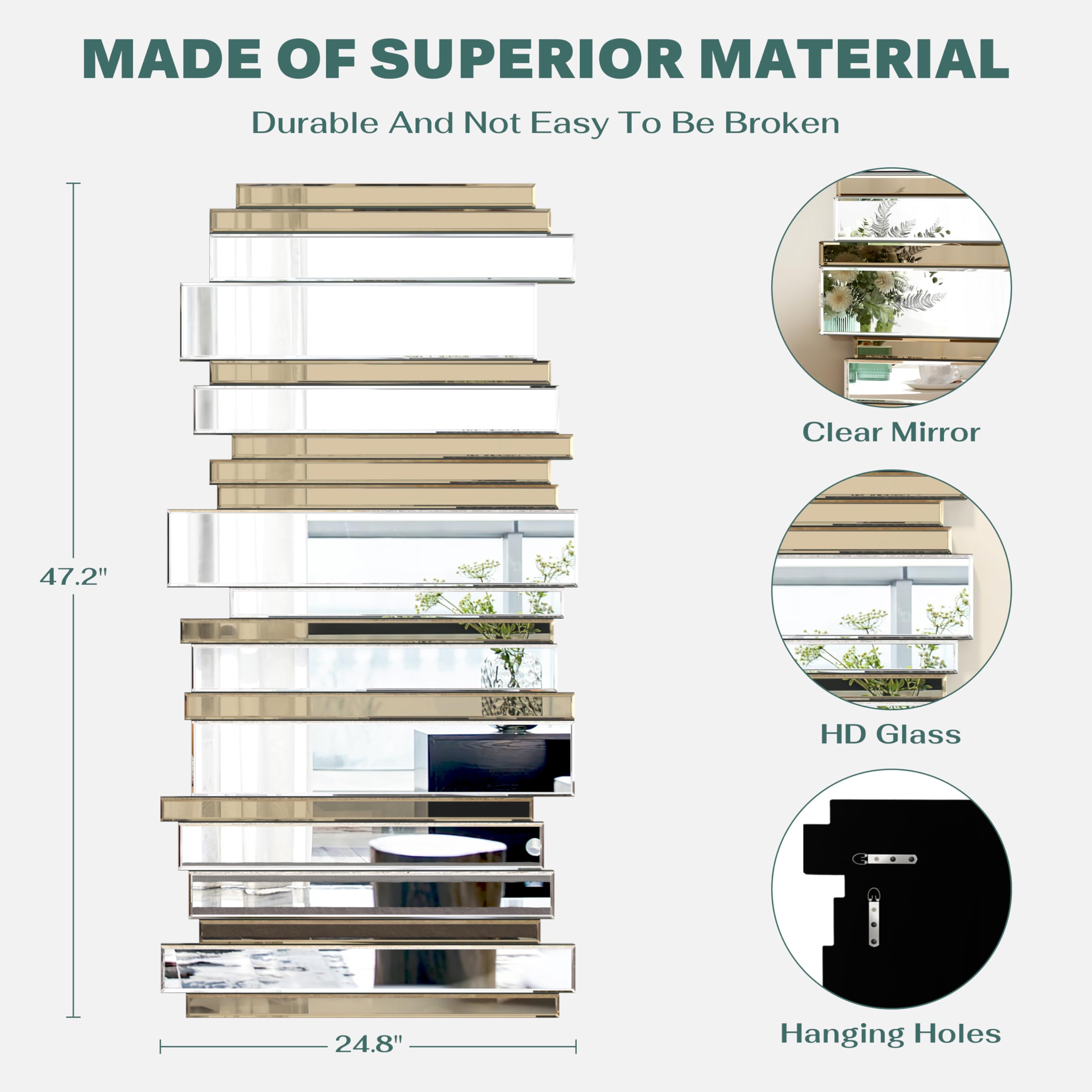 MADE OF SUPERIOR MATERIAL

Durable And Not Easy To Be Broken

47.2"

24.8"

Clear Mirror

HD Glass

Hanging Holes