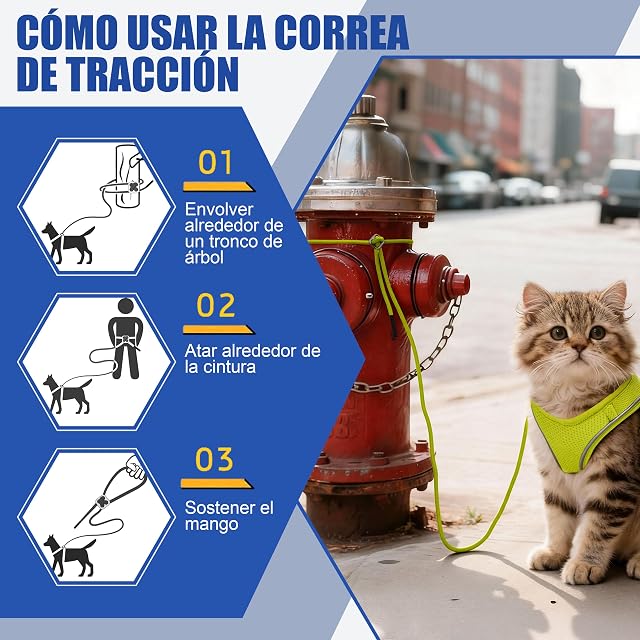 CÓMO USAR LA CORREA DE TRACCIÓN

01

Envolver alrededor de un tronco de árbol

02

Atar alrededor de la cintura

03

Sostener el mango