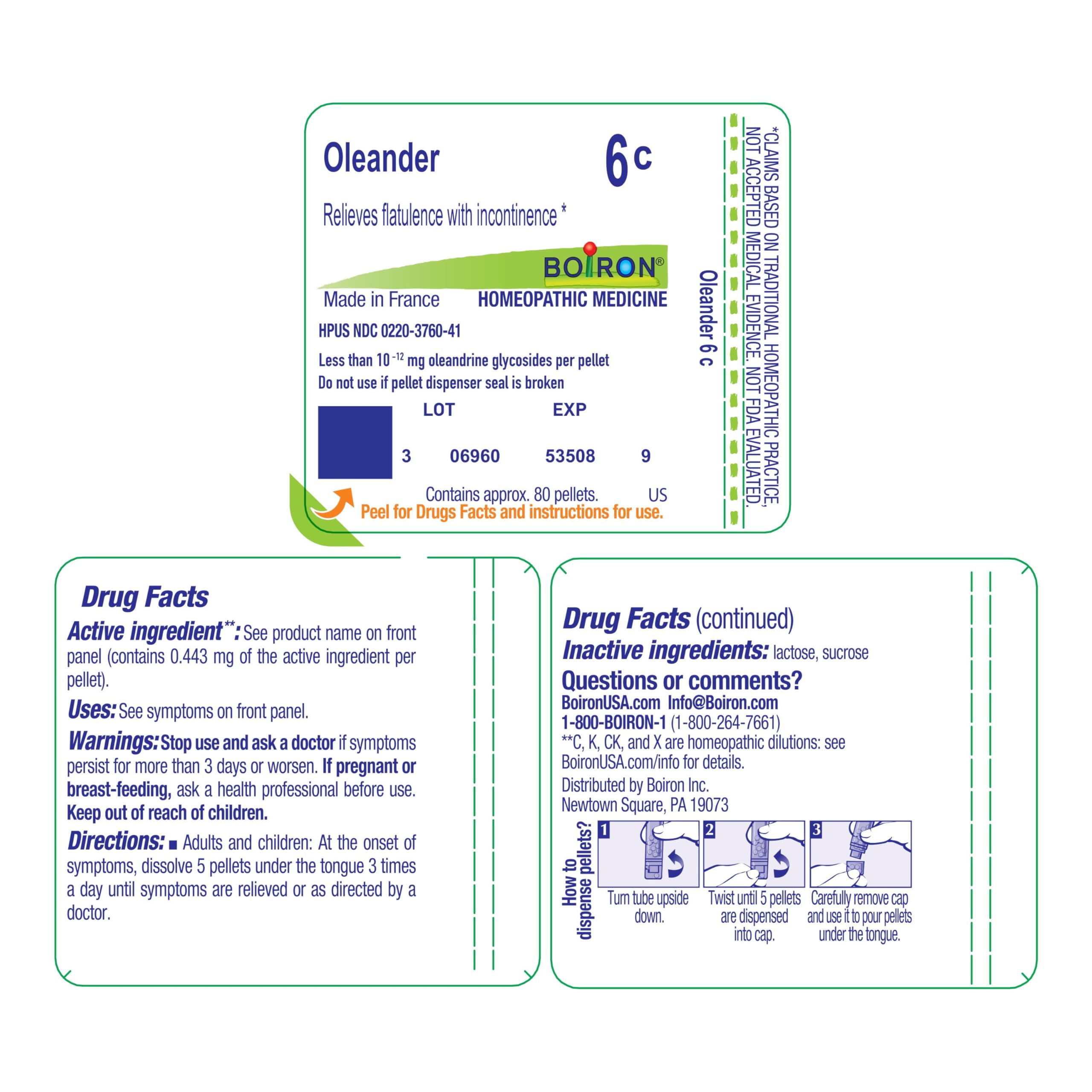 Oleander 6 c

Relieves flatulence with incontinence *

BOIRON®

Made in France HOMEOPATHIC MEDICINE

HPUS NDC 0220-3760-41

Less than $10^{-12}$ mg oleandrine glycosides per pellet
Do not use if pellet dispenser seal is broken

LOT EXP

3 06960 53508 9

Contains approx. 80 pellets. US

Peel for Drugs Facts and instructions for use.

Oleander 6 c

*CLAIMS BASED ON TRADITIONAL HOMEOPATHIC PRACTICE, NOT ACCEPTED MEDICAL EVIDENCE. NOT FDA EVALUATED.

Drug Facts

Active ingredient**: See product name on front panel (contains 0.443 mg of the active ingredient per pellet).

Uses: See symptoms on front panel.

Warnings: Stop use and ask a doctor if symptoms persist for more than 3 days or worsen. If pregnant or breast-feeding, ask a health professional before use. Keep out of reach of children.

Directions: ■ Adults and children: At the onset of symptoms, dissolve 5 pellets under the tongue 3 times a day until symptoms are relieved or as directed by a doctor.

Drug Facts (continued)

Inactive ingredients: lactose, sucrose

Questions or comments?
BoironUSA.com Info@Boiron.com
1-800-BOIRON-1 (1-800-264-7661)
**C, K, CK, and X are homeopathic dilutions: see BoironUSA.com/info for details.
Distributed by Boiron Inc.
Newtown Square, PA 19073

How to dispense pellets?

1 Turn tube upside down.

2 Twist until 5 pellets are dispensed into cap.

3 Carefully remove cap and use it to pour pellets under the tongue.