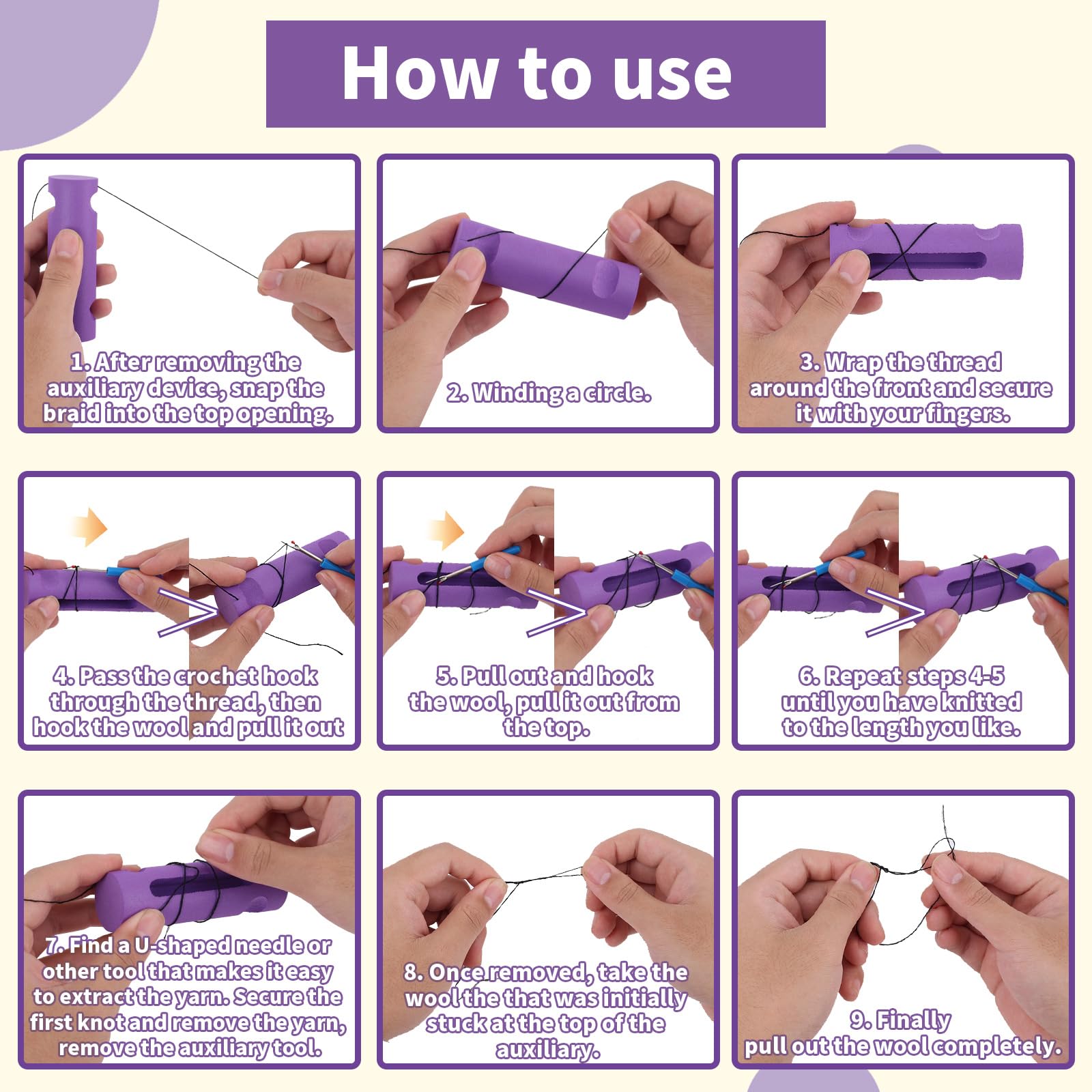 How to use

1. After removing the auxiliary device, snap the braid into the top opening.

2. Winding a circle.

3. Wrap the thread around the front and secure it with your fingers.

4. Pass the crochet hook through the thread, then hook the wool and pull it out

5. Pull out and hook the wool, pull it out from the top.

6. Repeat steps 4-5 until you have knitted to the length you like.

7. Find a U-shaped needle or other tool that makes it easy to extract the yarn. Secure the first knot and remove the yarn, remove the auxiliary tool.

8. Once removed, take the wool the that was initially stuck at the top of the auxiliary.

9. Finally pull out the wool completely.