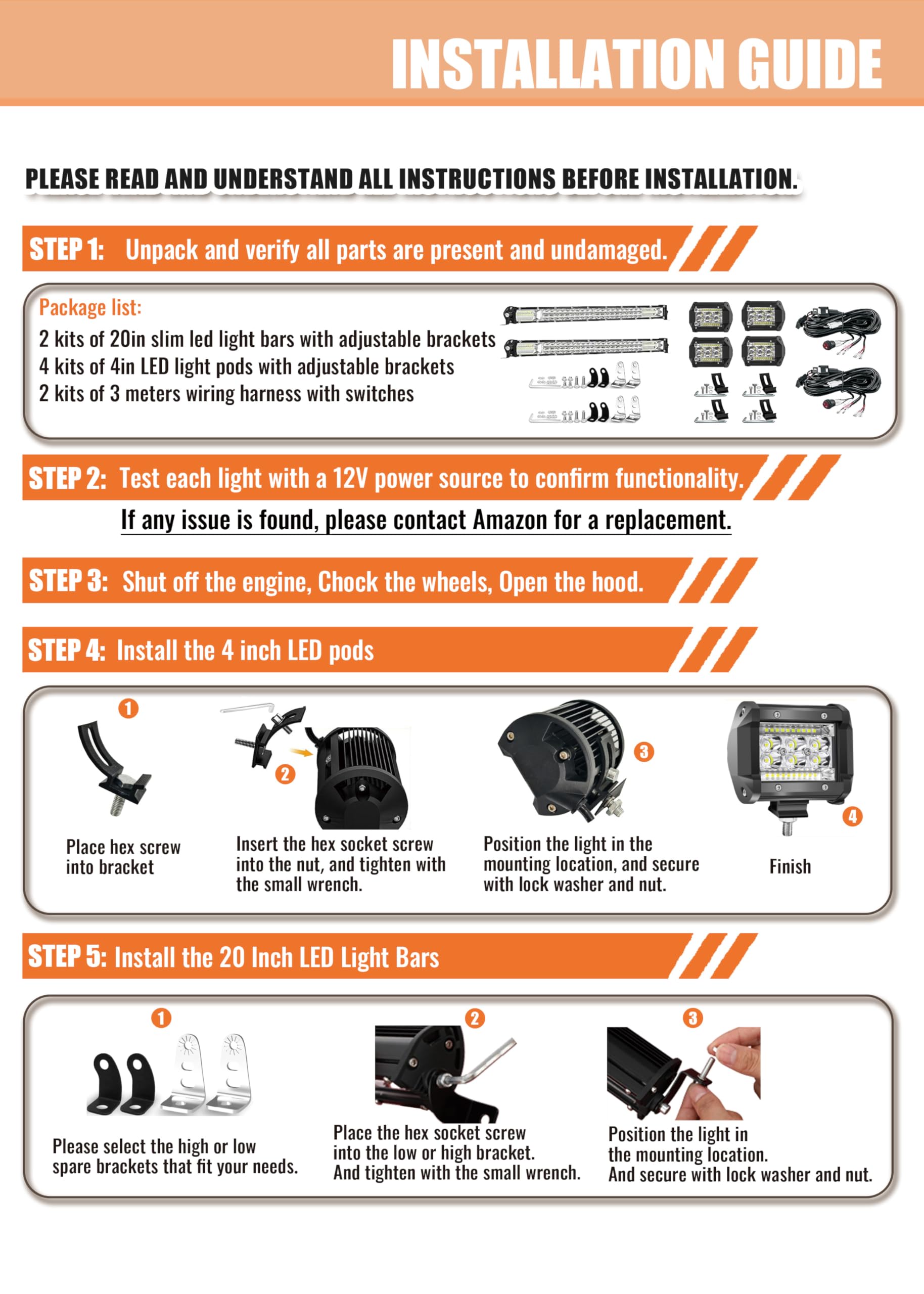 INSTALLATION GUIDE

PLEASE READ AND UNDERSTAND ALL INSTRUCTIONS BEFORE INSTALLATION.

STEP 1: Unpack and verify all parts are present and undamaged.

Package list:
2 kits of 20in slim led light bars with adjustable brackets
4 kits of 4in LED light pods with adjustable brackets
2 kits of 3 meters wiring harness with switches

STEP 2: Test each light with a 12V power source to confirm functionality.
If any issue is found, please contact Amazon for a replacement.

STEP 3: Shut off the engine, Chock the wheels, Open the hood.

STEP 4: Install the 4 inch LED pods

1
Place hex screw into bracket

2
Insert the hex socket screw into the nut, and tighten with the small wrench.

3
Position the light in the mounting location, and secure with lock washer and nut.

4
Finish

STEP 5: Install the 20 Inch LED Light Bars

1
Please select the high or low spare brackets that fit your needs.

2
Place the hex socket screw into the low or high bracket. And tighten with the small wrench.

3
Position the light in the mounting location. And secure with lock washer and nut.