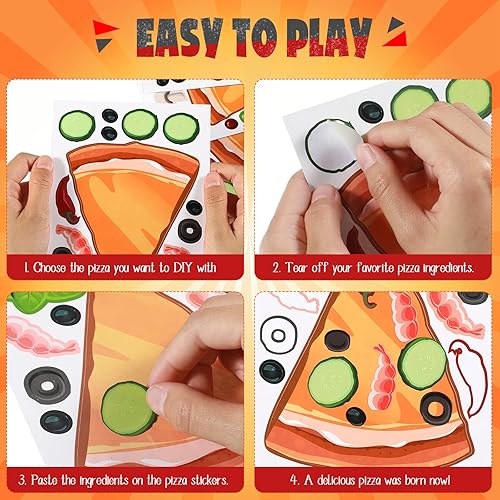 EASY TO PLAY

1. Choose the pizza you want to DIY with

2. Tear off your favorite pizza ingredients.

3. Paste the ingredients on the pizza stickers.

4. A delicious pizza was born now!