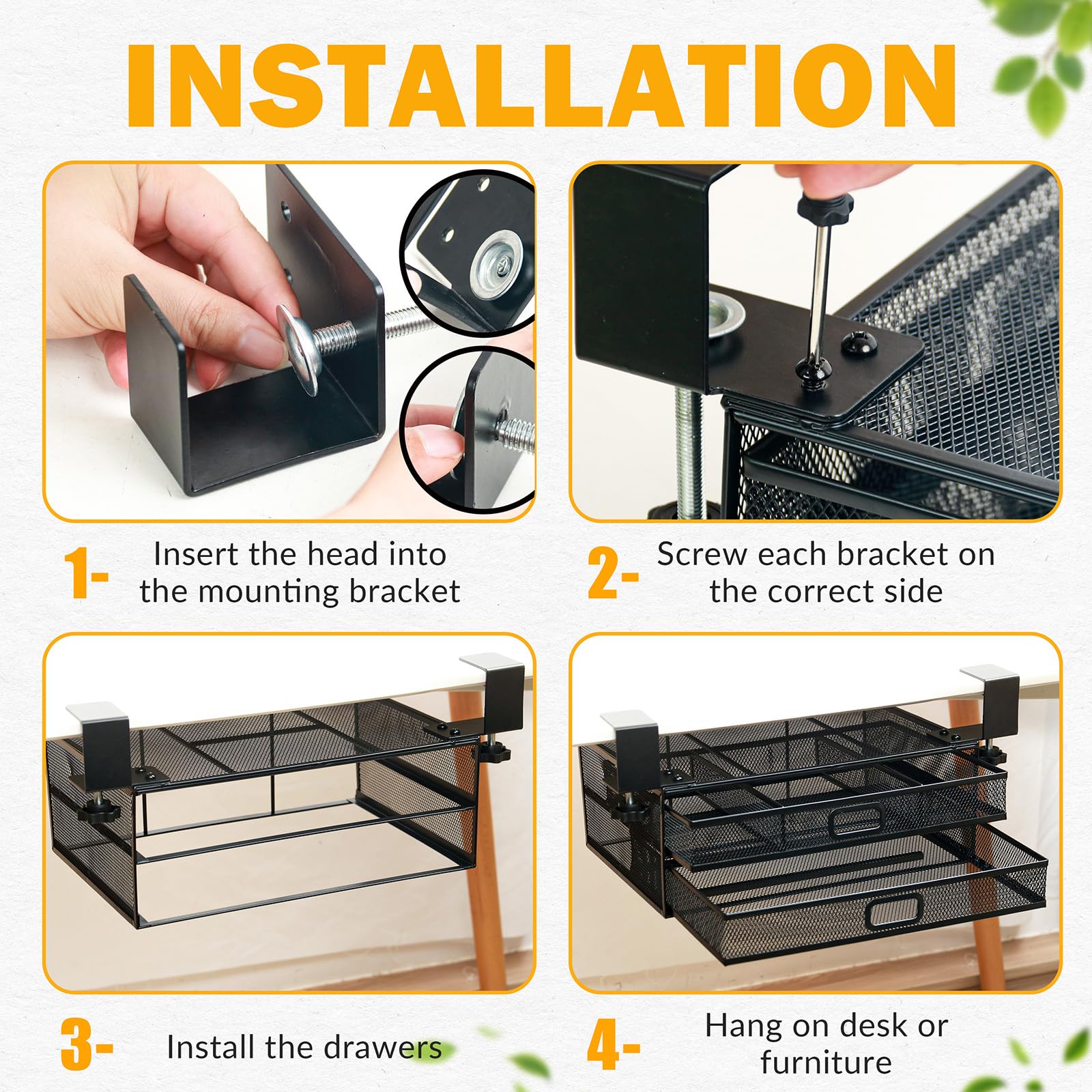 INSTALLATION

1- Insert the head into the mounting bracket

2- Screw each bracket on the correct side

3- Install the drawers

4- Hang on desk or furniture