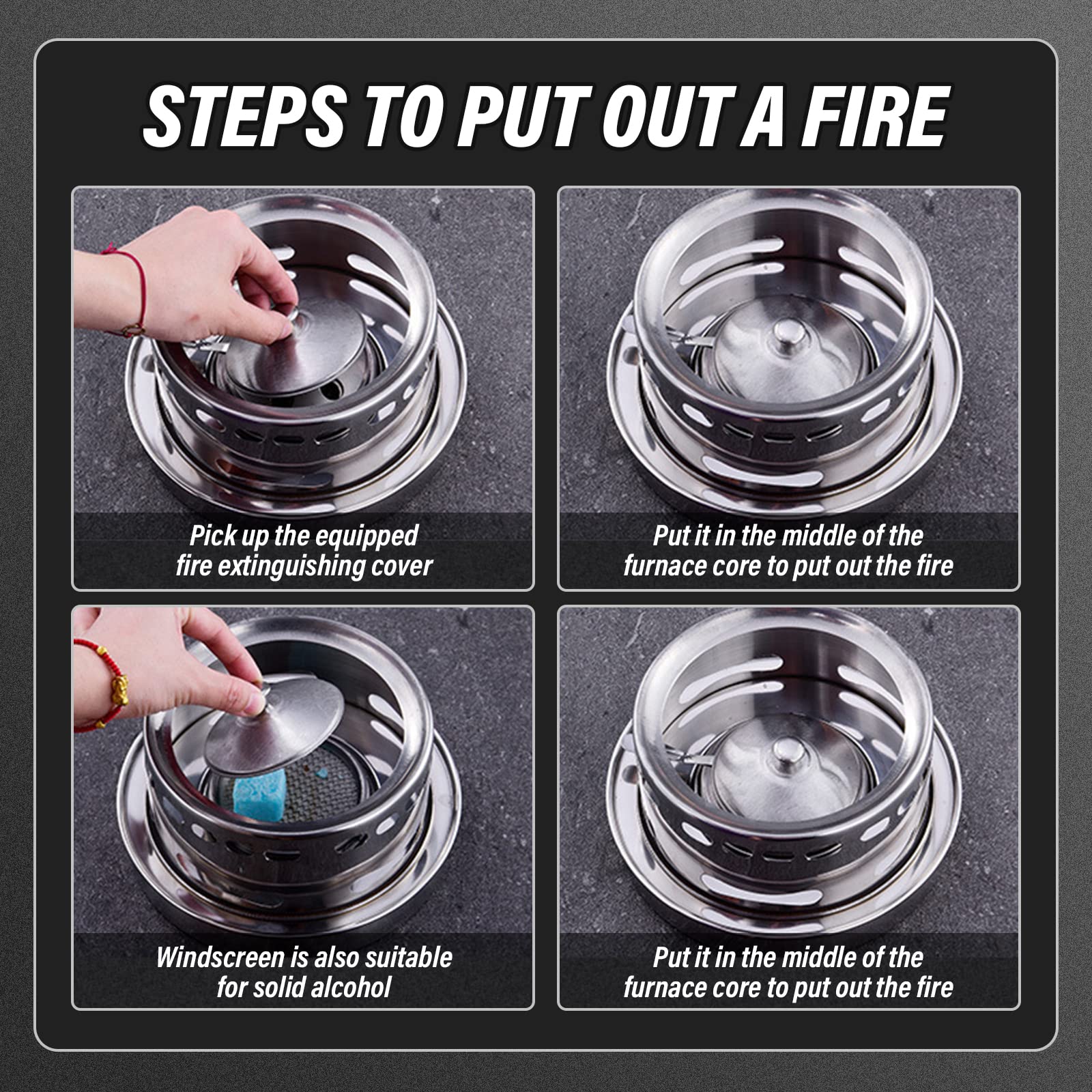 STEPS TO PUT OUT A FIRE

Pick up the equipped fire extinguishing cover

Put it in the middle of the furnace core to put out the fire

Windscreen is also suitable for solid alcohol

Put it in the middle of the furnace core to put out the fire