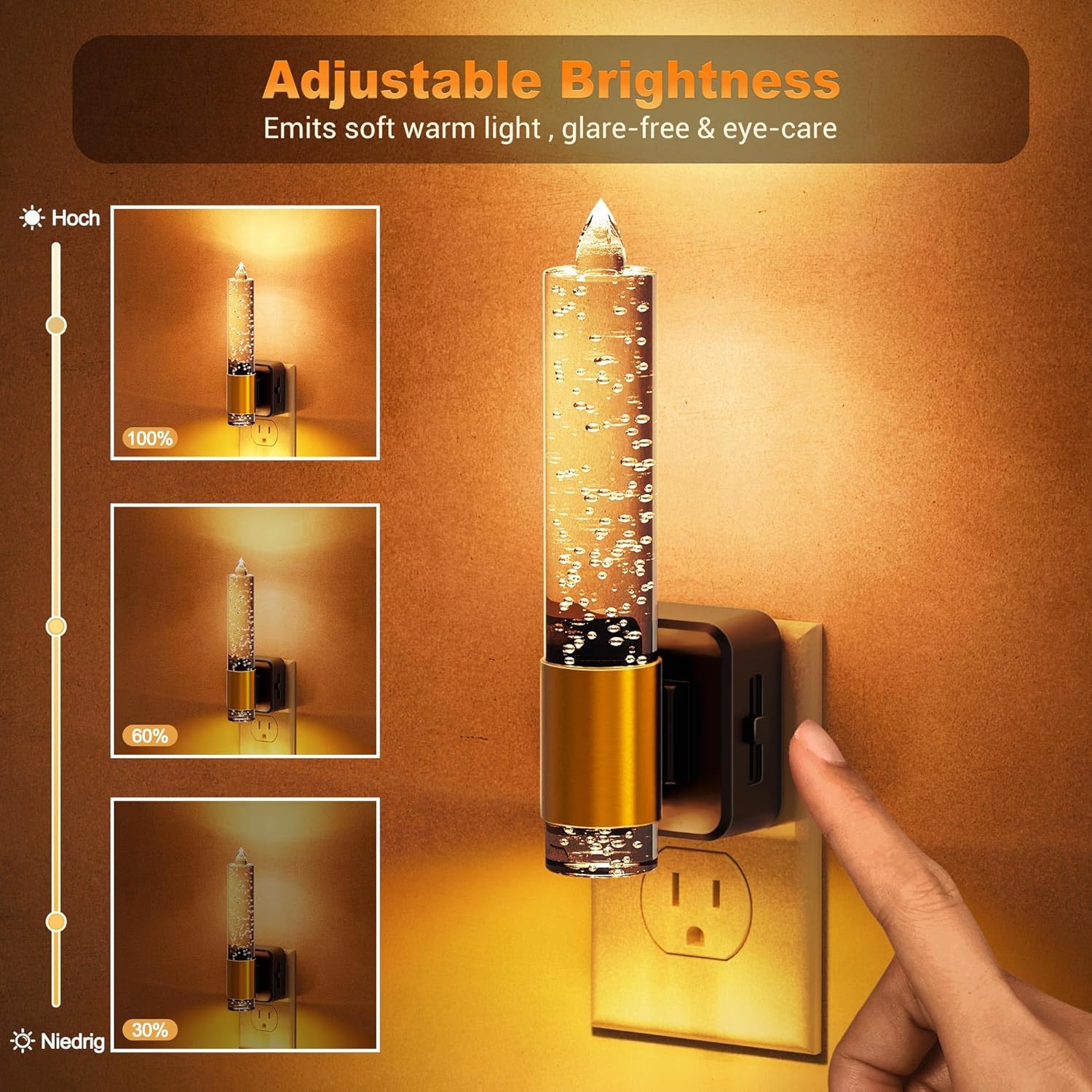 Adjustable Brightness
Emits soft warm light , glare-free & eye-care

Hoch

100%

60%

30%

Niedrig