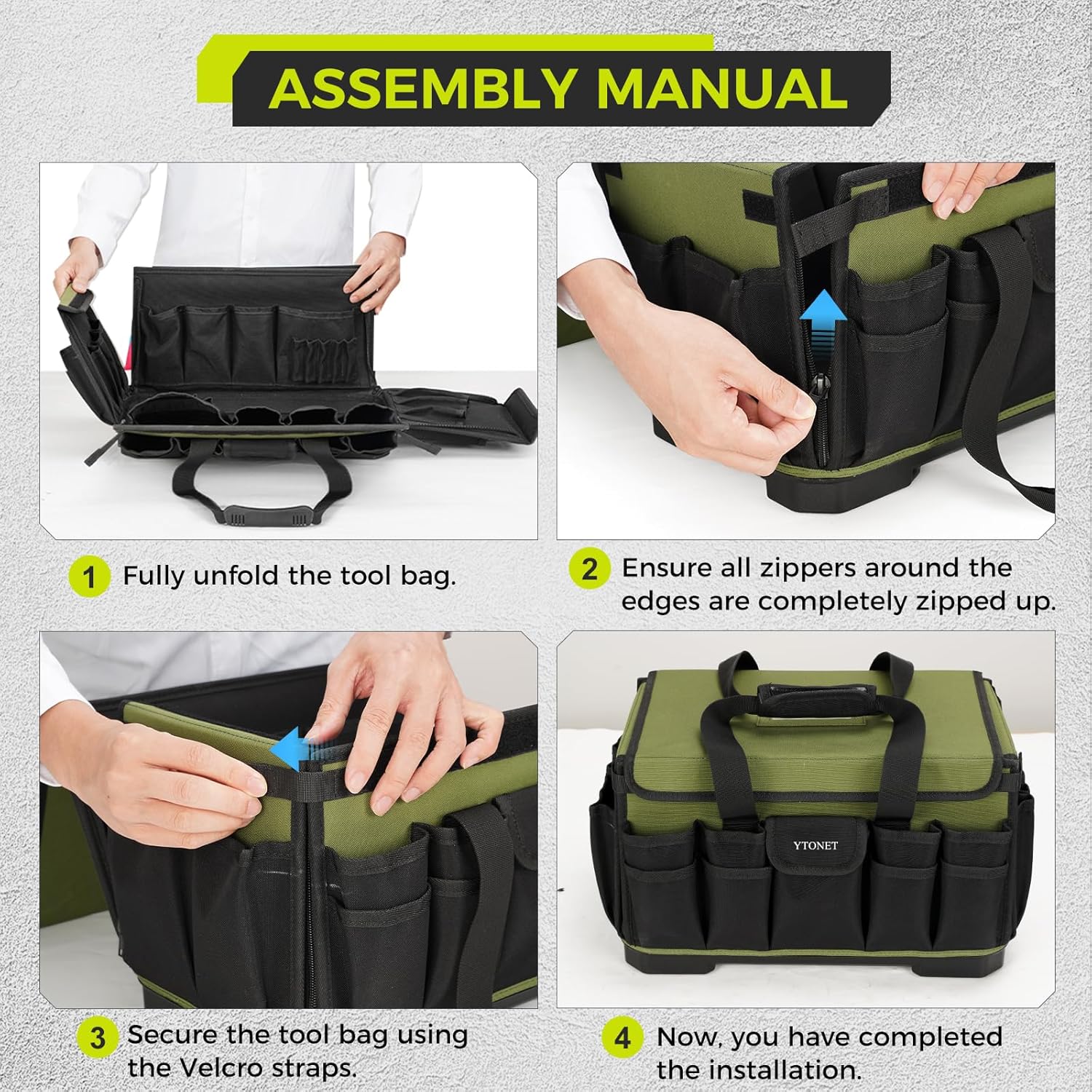 ASSEMBLY MANUAL

1 Fully unfold the tool bag.

2 Ensure all zippers around the edges are completely zipped up.

3 Secure the tool bag using the Velcro straps.

YTONET

4 Now, you have completed the installation.