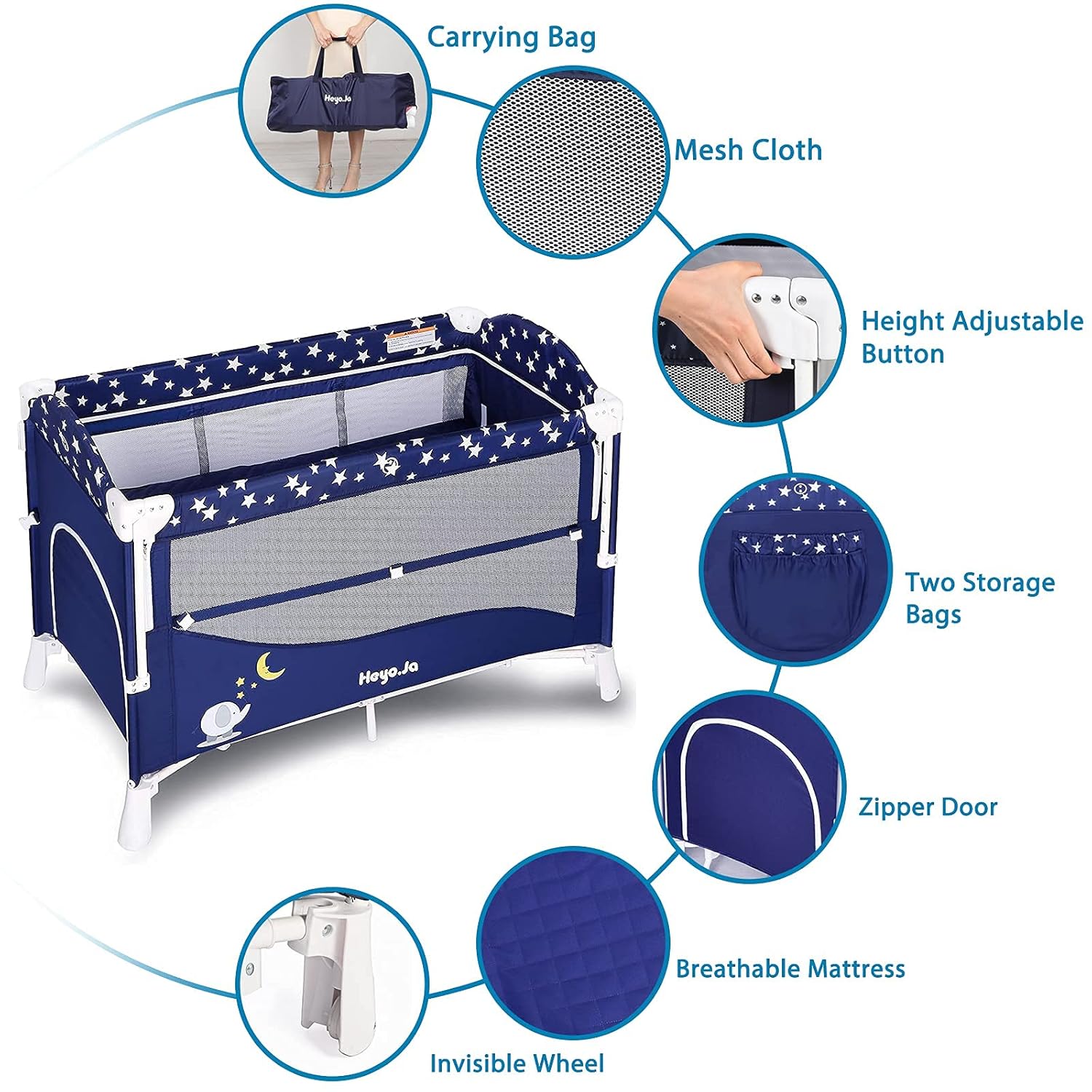 Carrying Bag

Heyo.Ja

Mesh Cloth

Height Adjustable Button

Two Storage Bags

Heyo.Ja

Zipper Door

Breathable Mattress

Invisible Wheel