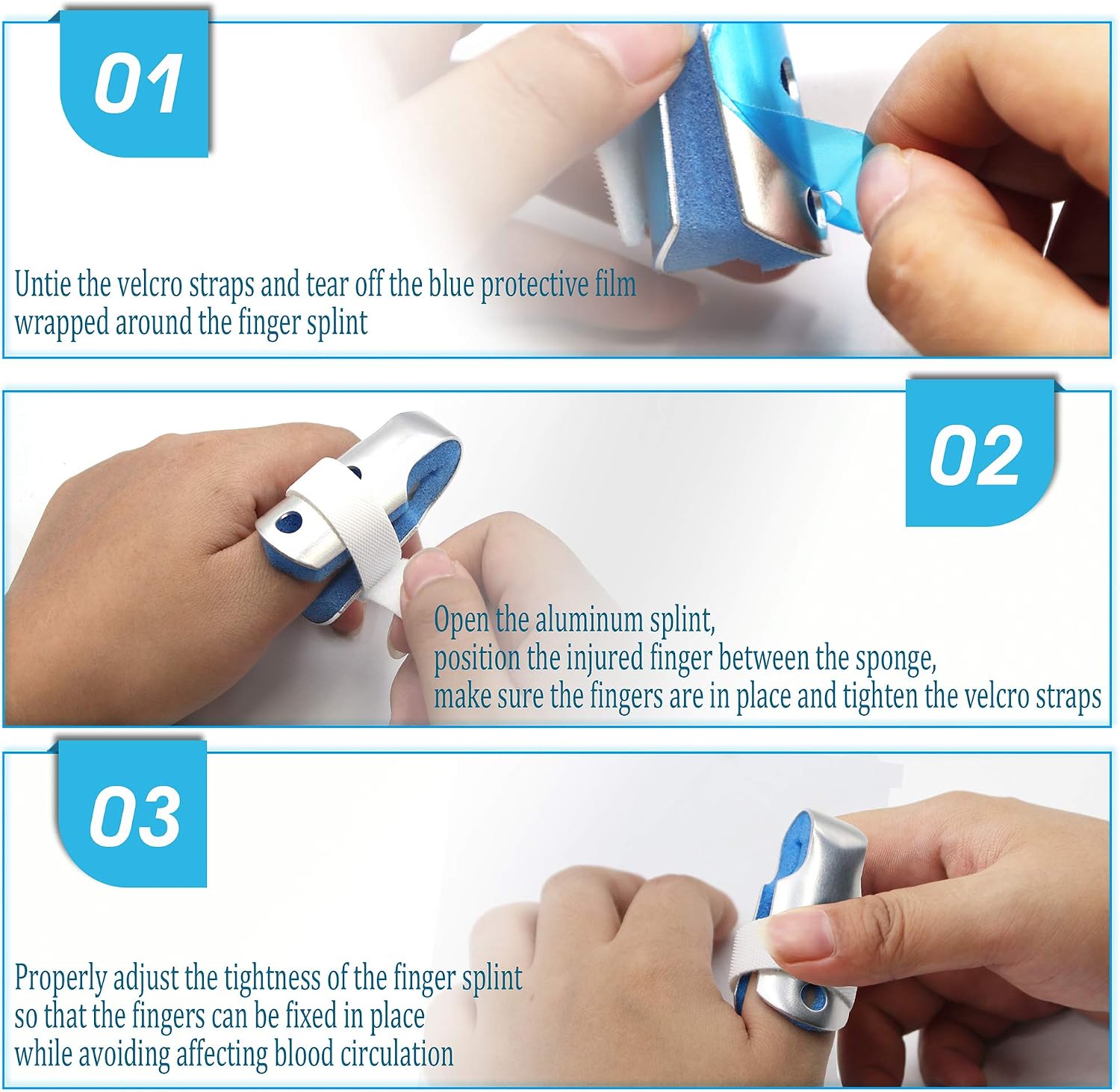 01

Untie the velcro straps and tear off the blue protective film wrapped around the finger splint

02

Open the aluminum splint,
position the injured finger between the sponge,
make sure the fingers are in place and tighten the velcro straps

03

Properly adjust the tightness of the finger splint
so that the fingers can be fixed in place
while avoiding affecting blood circulation