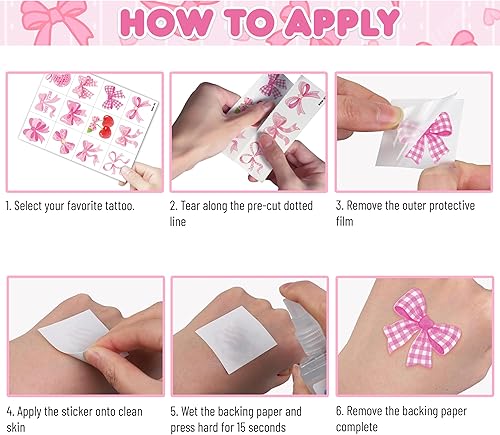 HOW TO APPLY

1. Select your favorite tattoo.

2. Tear along the pre-cut dotted line

3. Remove the outer protective film

4. Apply the sticker onto clean skin

5. Wet the backing paper and press hard for 15 seconds

6. Remove the backing paper complete