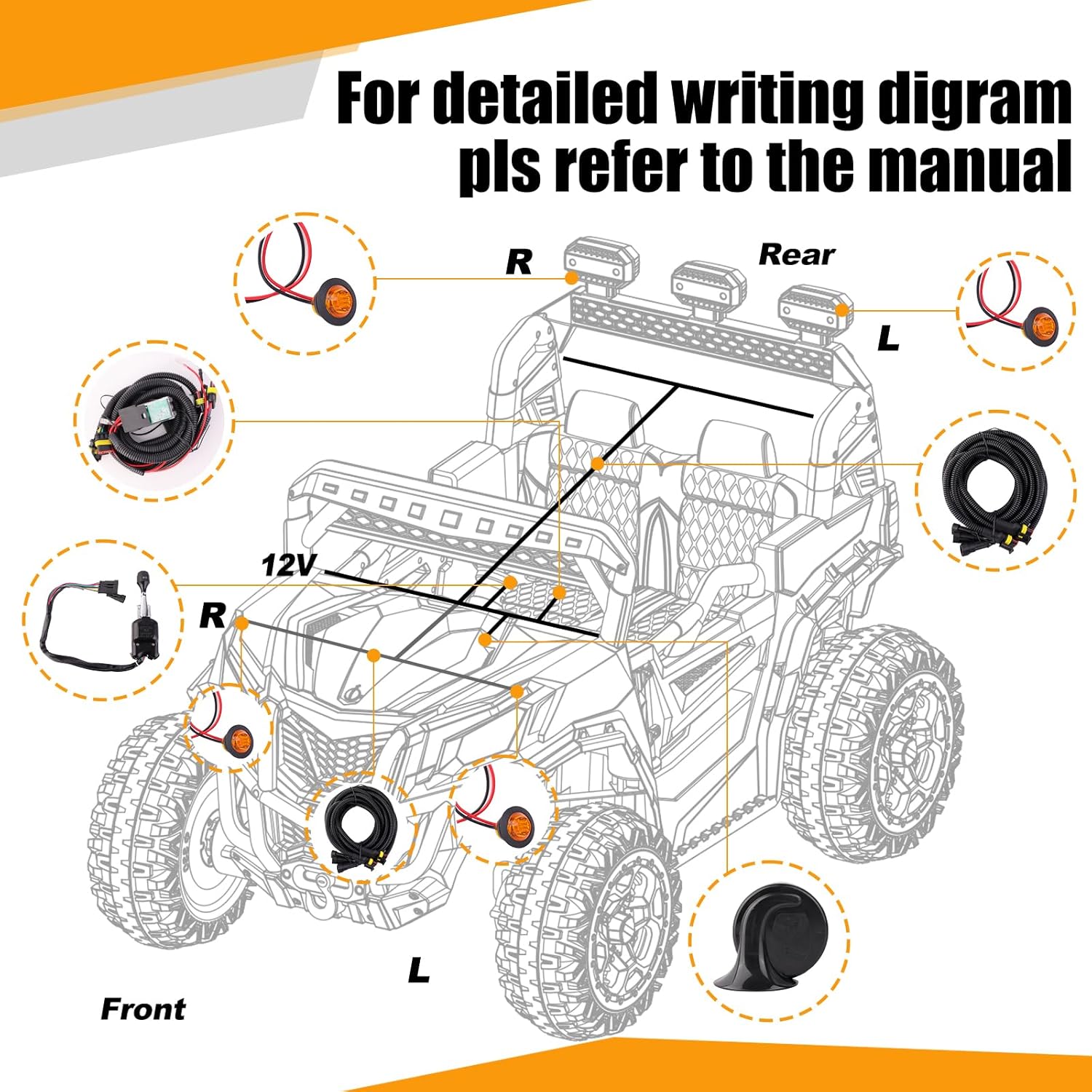 For detailed writing digram pls refer to the manual

R

Rear

L

12V

R

L

Front