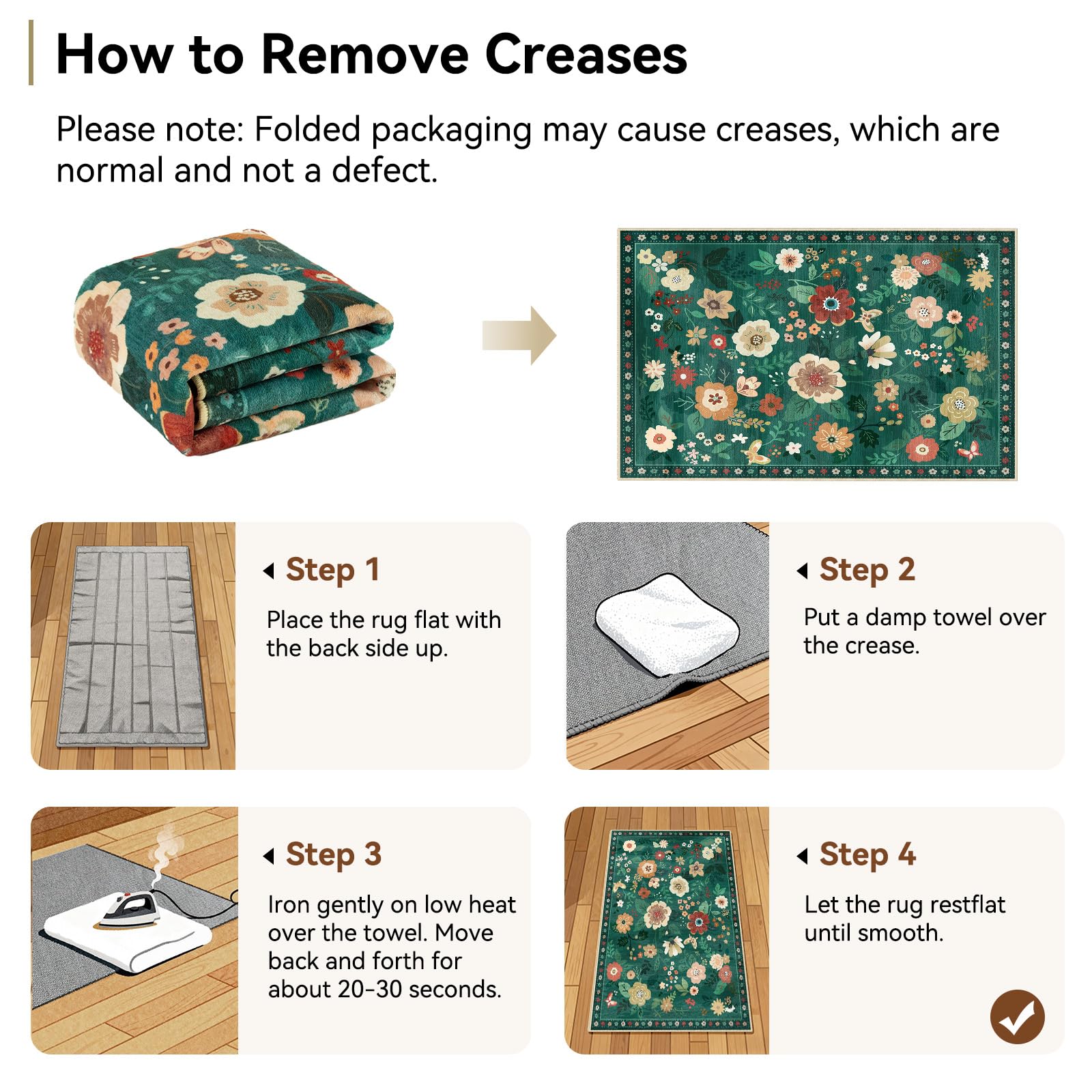 How to Remove Creases

Please note: Folded packaging may cause creases, which are normal and not a defect.

Step 1

Place the rug flat with the back side up.

Step 2

Put a damp towel over the crease.

Step 3

Iron gently on low heat over the towel. Move back and forth for about 20-30 seconds.

Step 4

Let the rug restflat until smooth.