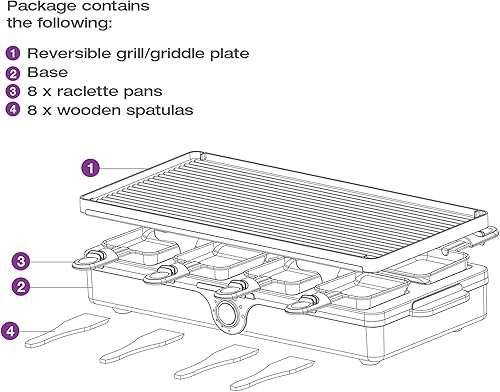 Package contains the following:

1 Reversible grill/griddle plate
2 Base
3 8 x raclette pans
4 8 x wooden spatulas

1
3
2
4