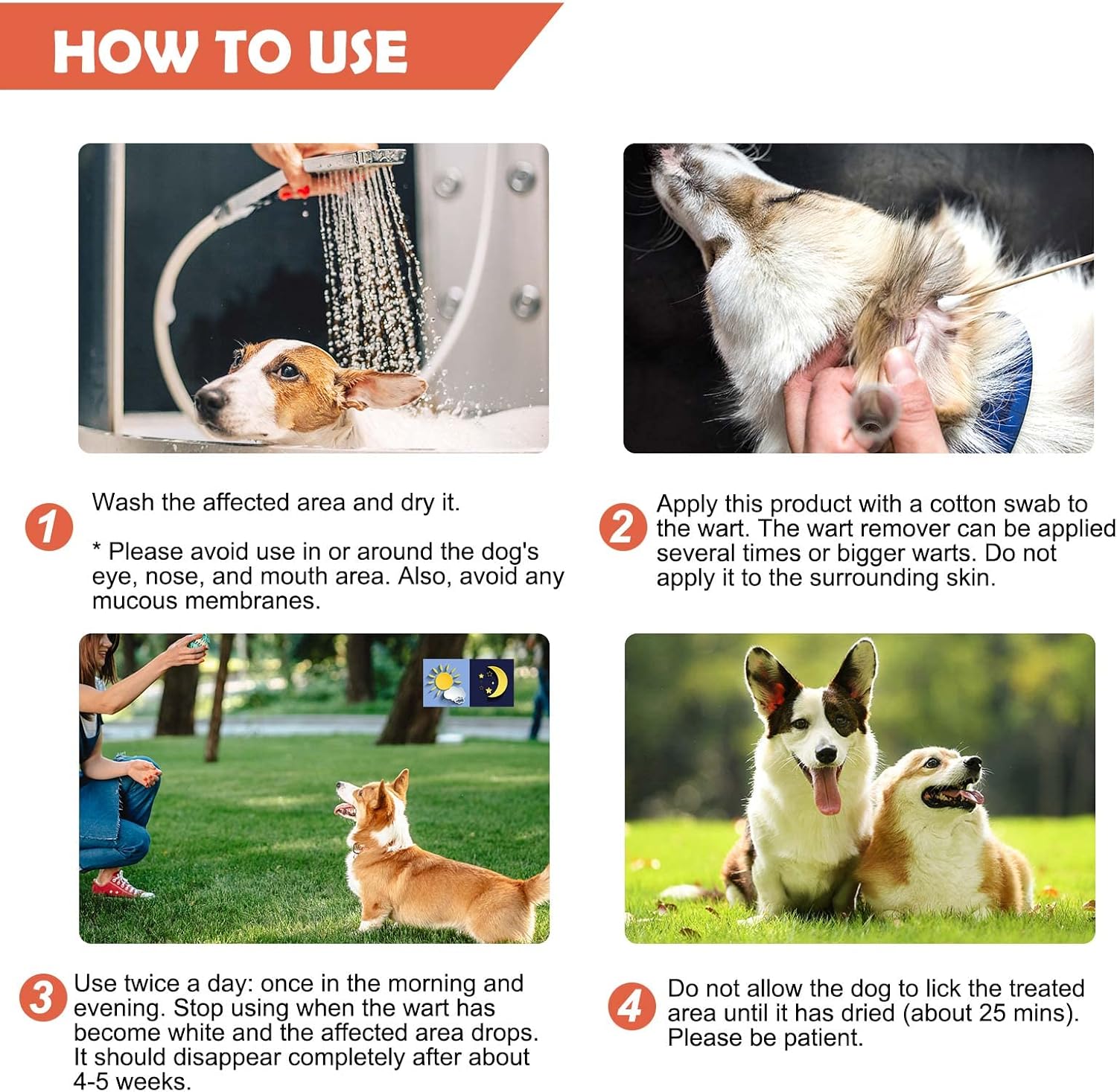 HOW TO USE

1 Wash the affected area and dry it.

* Please avoid use in or around the dog's eye, nose, and mouth area. Also, avoid any mucous membranes.

2 Apply this product with a cotton swab to the wart. The wart remover can be applied several times or bigger warts. Do not apply it to the surrounding skin.

3 Use twice a day: once in the morning and evening. Stop using when the wart has become white and the affected area drops. It should disappear completely after about 4-5 weeks.

4 Do not allow the dog to lick the treated area until it has dried (about 25 mins). Please be patient.