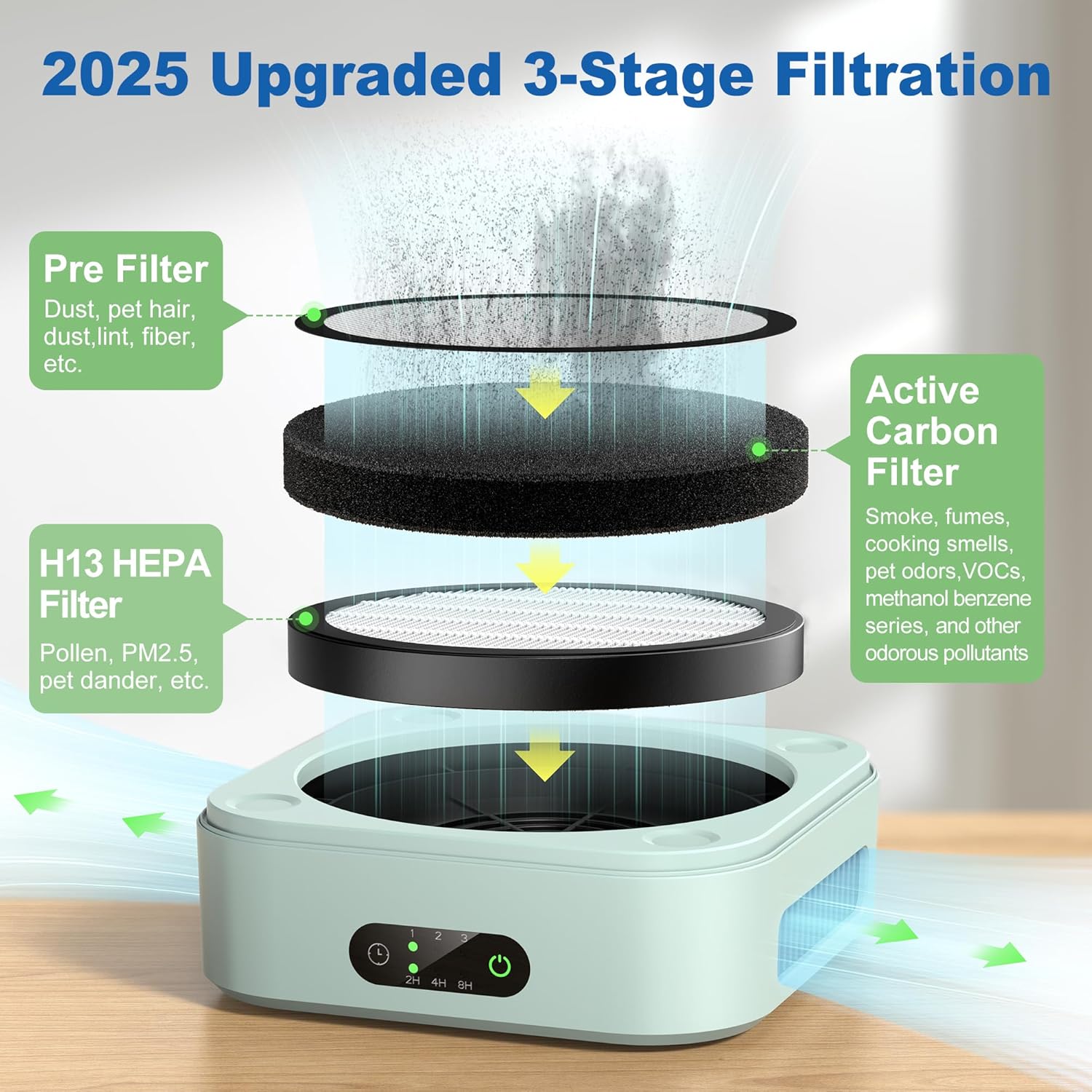 2025 Upgraded 3-Stage Filtration

Pre Filter
Dust, pet hair, dust,lint, fiber, etc.

Active Carbon Filter
Smoke, fumes, cooking smells, pet odors,VOCs, methanol benzene series, and other odorous pollutants

H13 HEPA Filter
Pollen, PM2.5, pet dander, etc.

1 2 3
2H 4H 8H