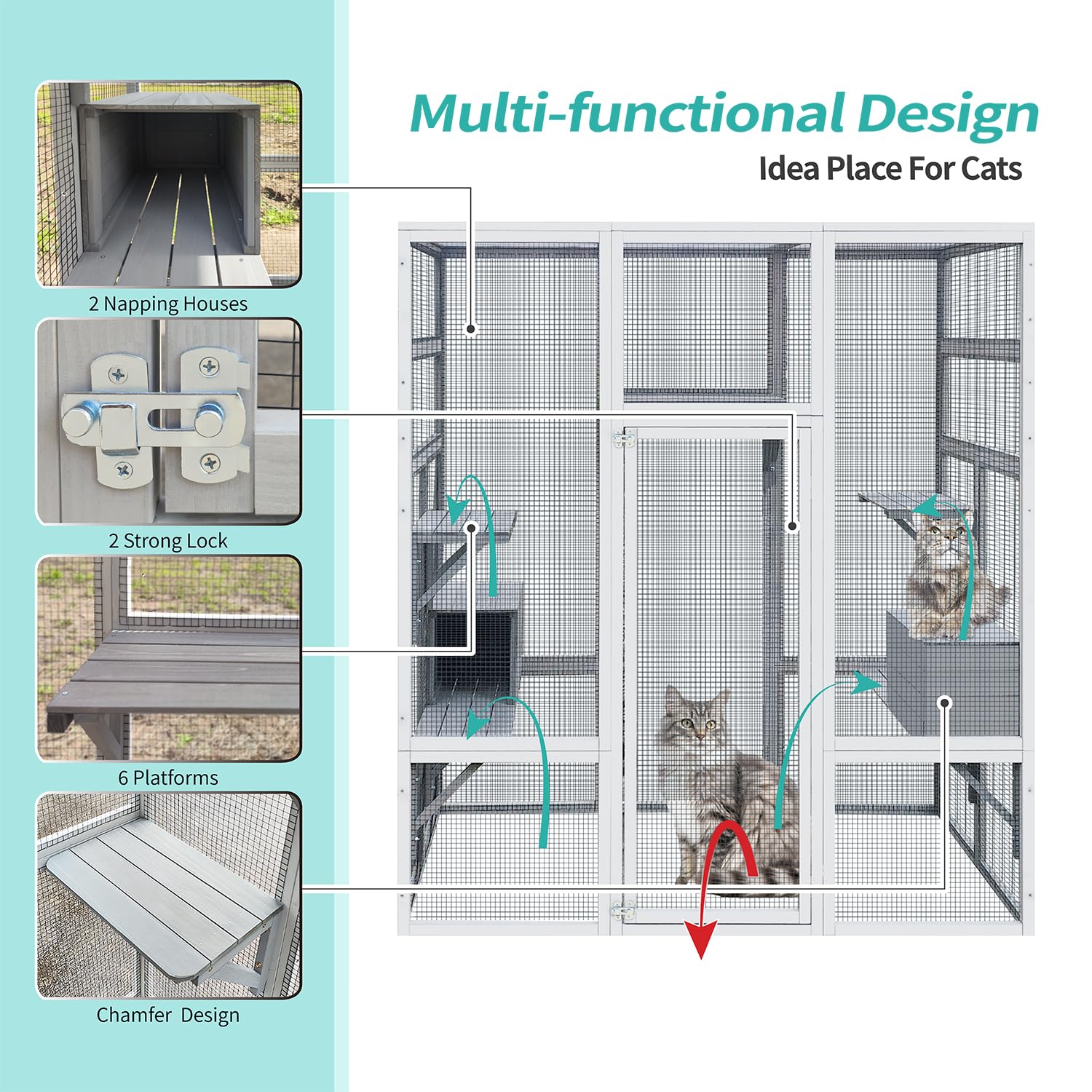 Multi-functional Design
Idea Place For Cats

2 Napping Houses

2 Strong Lock

6 Platforms

Chamfer Design