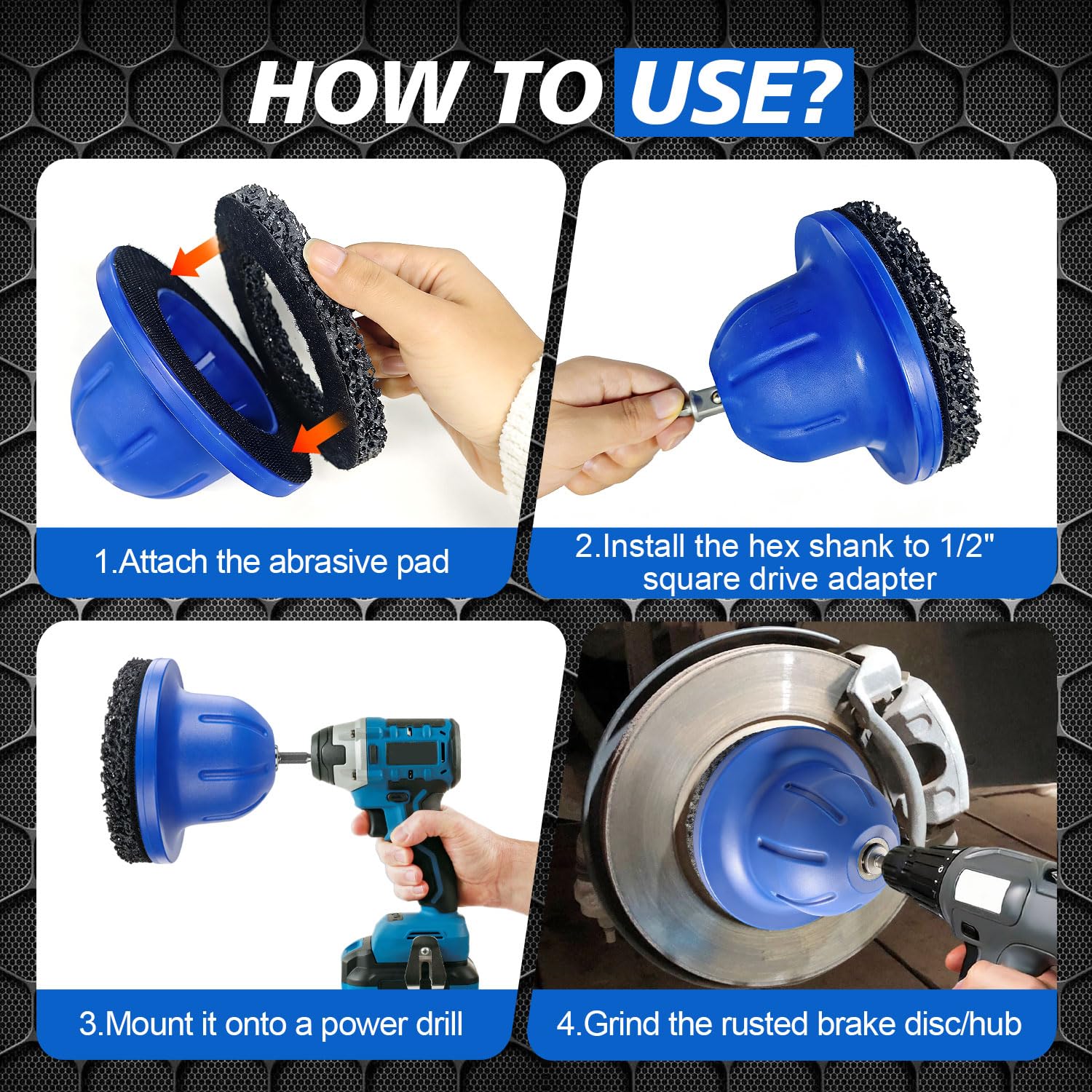 HOW TO USE?

1.Attach the abrasive pad

2.Install the hex shank to 1/2" square drive adapter

3.Mount it onto a power drill

4.Grind the rusted brake disc/hub