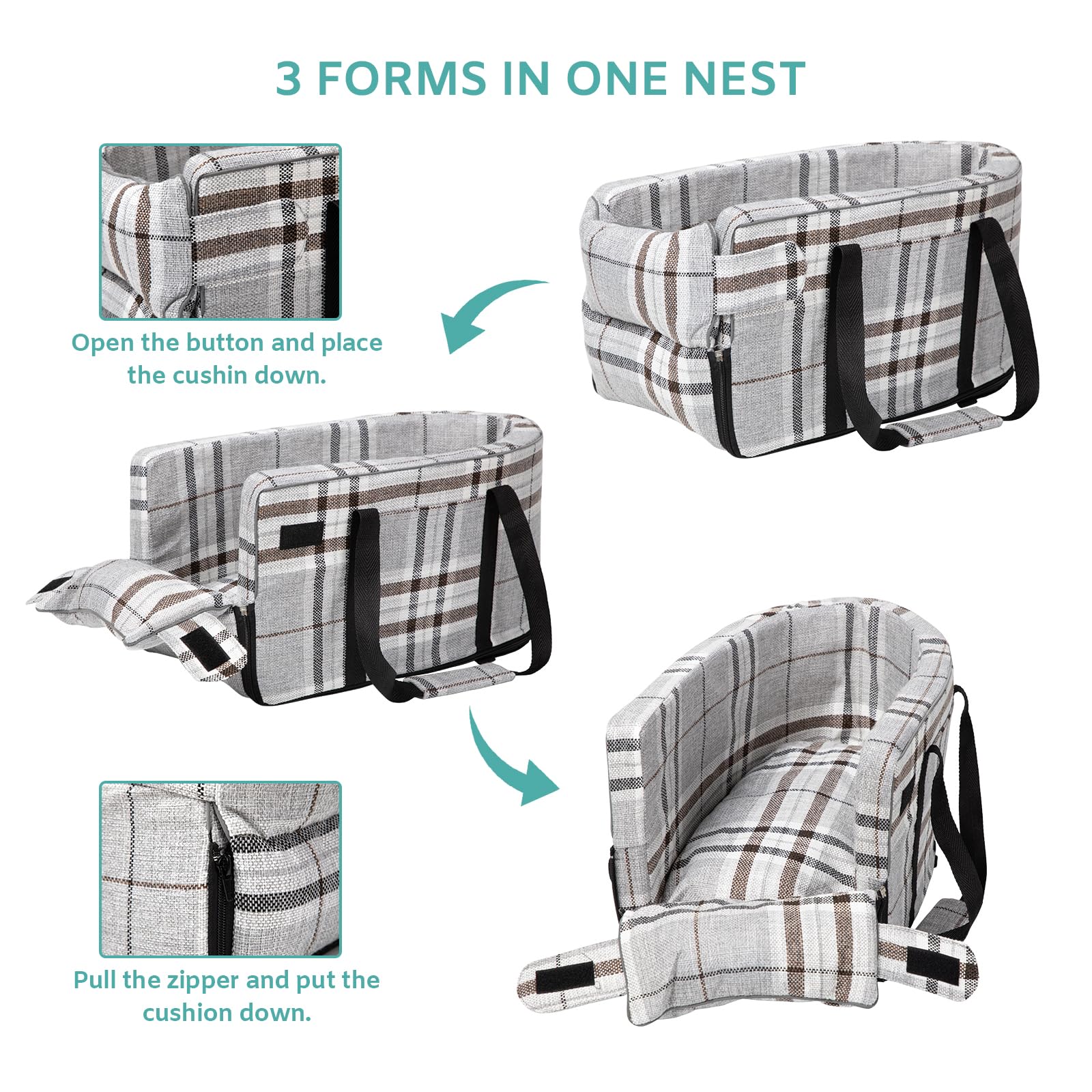 3 FORMS IN ONE NEST

Open the button and place the cushin down.

Pull the zipper and put the cushion down.