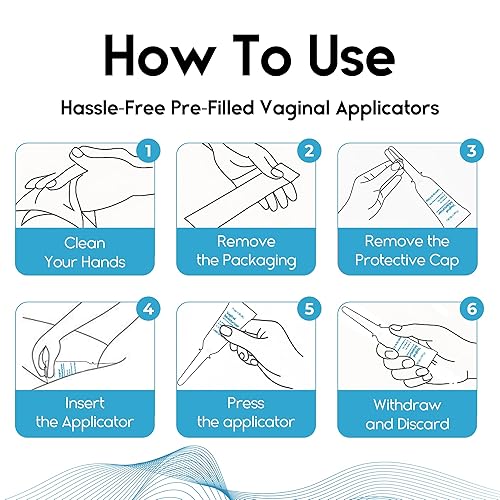 How To Use

Hassle-Free Pre-Filled Vaginal Applicators

1
Clean Your Hands

2
Remove the Packaging

3
Remove the Protective Cap

4
Insert the Applicator

5
Press the applicator

6
Withdraw and Discard