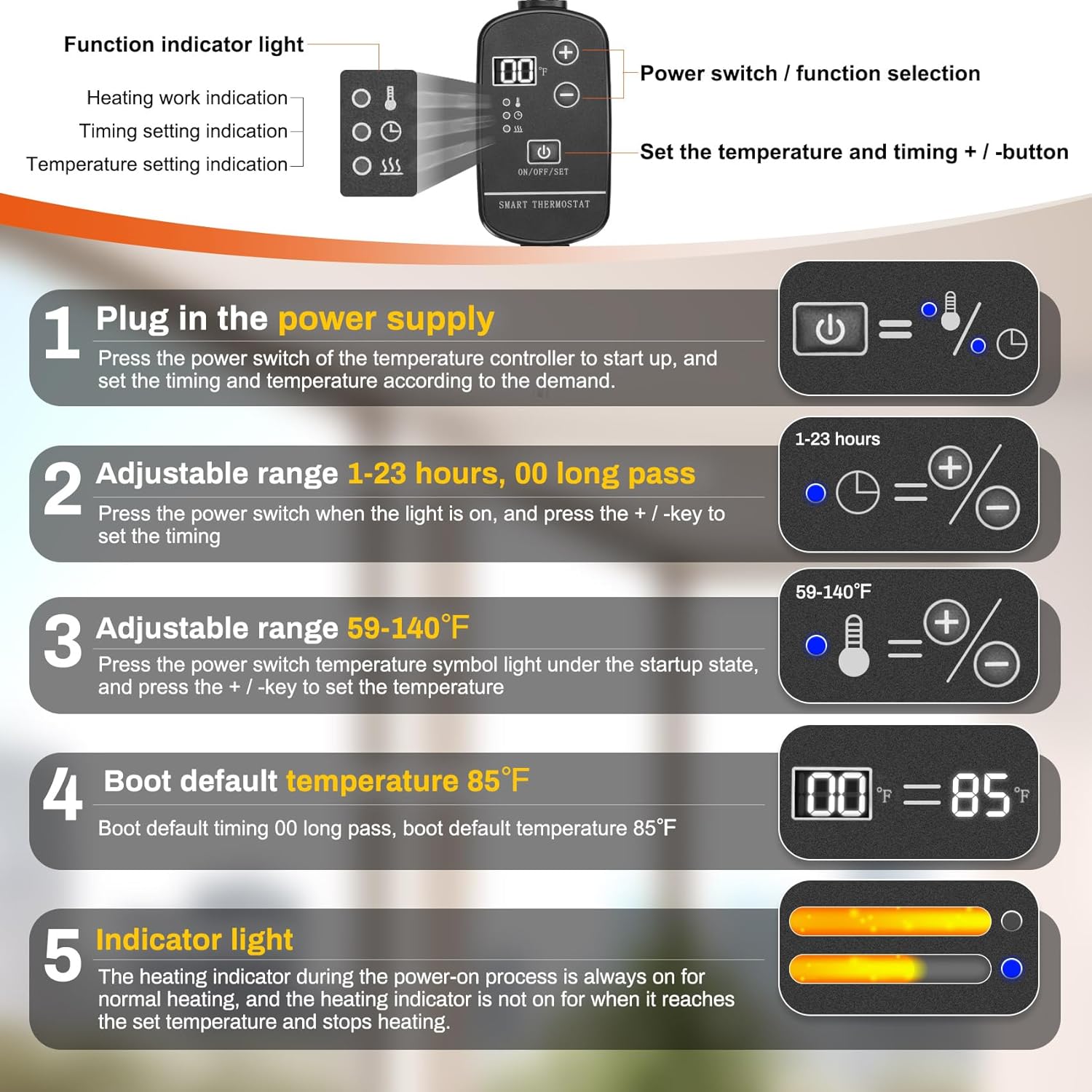 Function indicator light

Heating work indication
Timing setting indication
Temperature setting indication

00 °F

ON/OFF/SET

SMART THERMOSTAT

Power switch / function selection

Set the temperature and timing + / -button

1 Plug in the power supply
Press the power switch of the temperature controller to start up, and set the timing and temperature according to the demand.

2 Adjustable range 1-23 hours, 00 long pass
Press the power switch when the light is on, and press the + / -key to set the timing

1-23 hours

3 Adjustable range 59-140°F
Press the power switch temperature symbol light under the startup state, and press the + / -key to set the temperature

59-140°F

4 Boot default temperature 85°F
Boot default timing 00 long pass, boot default temperature 85°F

00 °F = 85 °F

5 Indicator light
The heating indicator during the power-on process is always on for normal heating, and the heating indicator is not on for when it reaches the set temperature and stops heating.