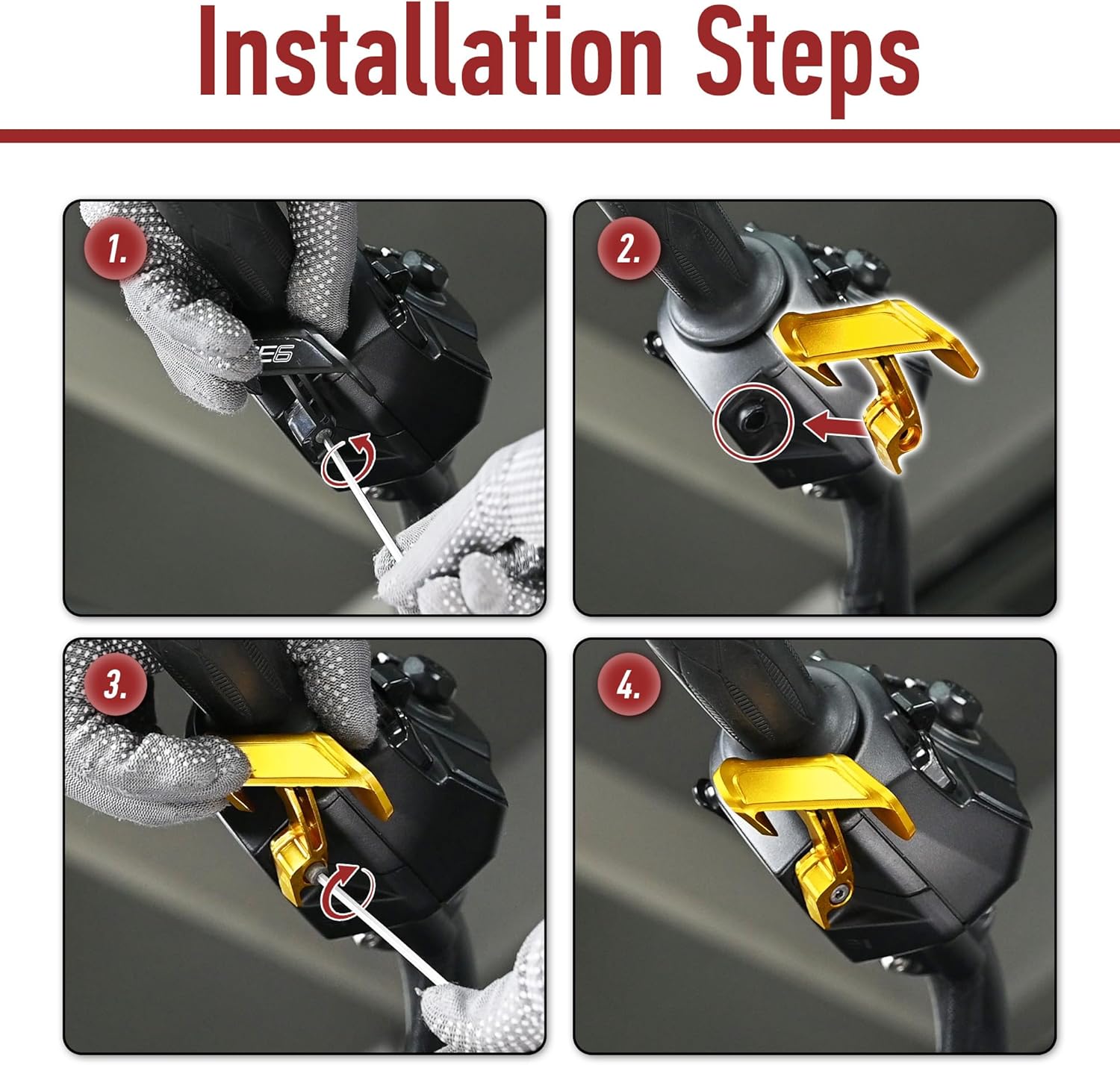 Installation Steps

1.

E6

2.

3.

4.