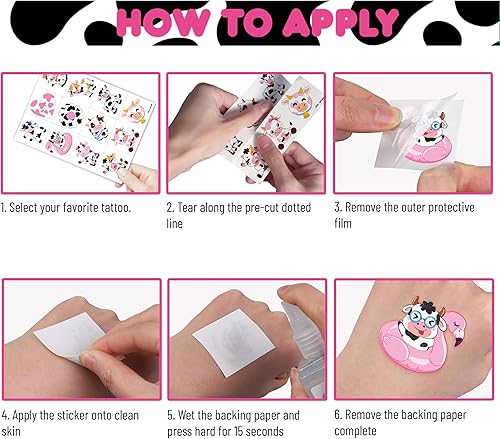 HOW TO APPLY

1. Select your favorite tattoo.

2. Tear along the pre-cut dotted line

3. Remove the outer protective film

4. Apply the sticker onto clean skin

5. Wet the backing paper and press hard for 15 seconds

6. Remove the backing paper complete