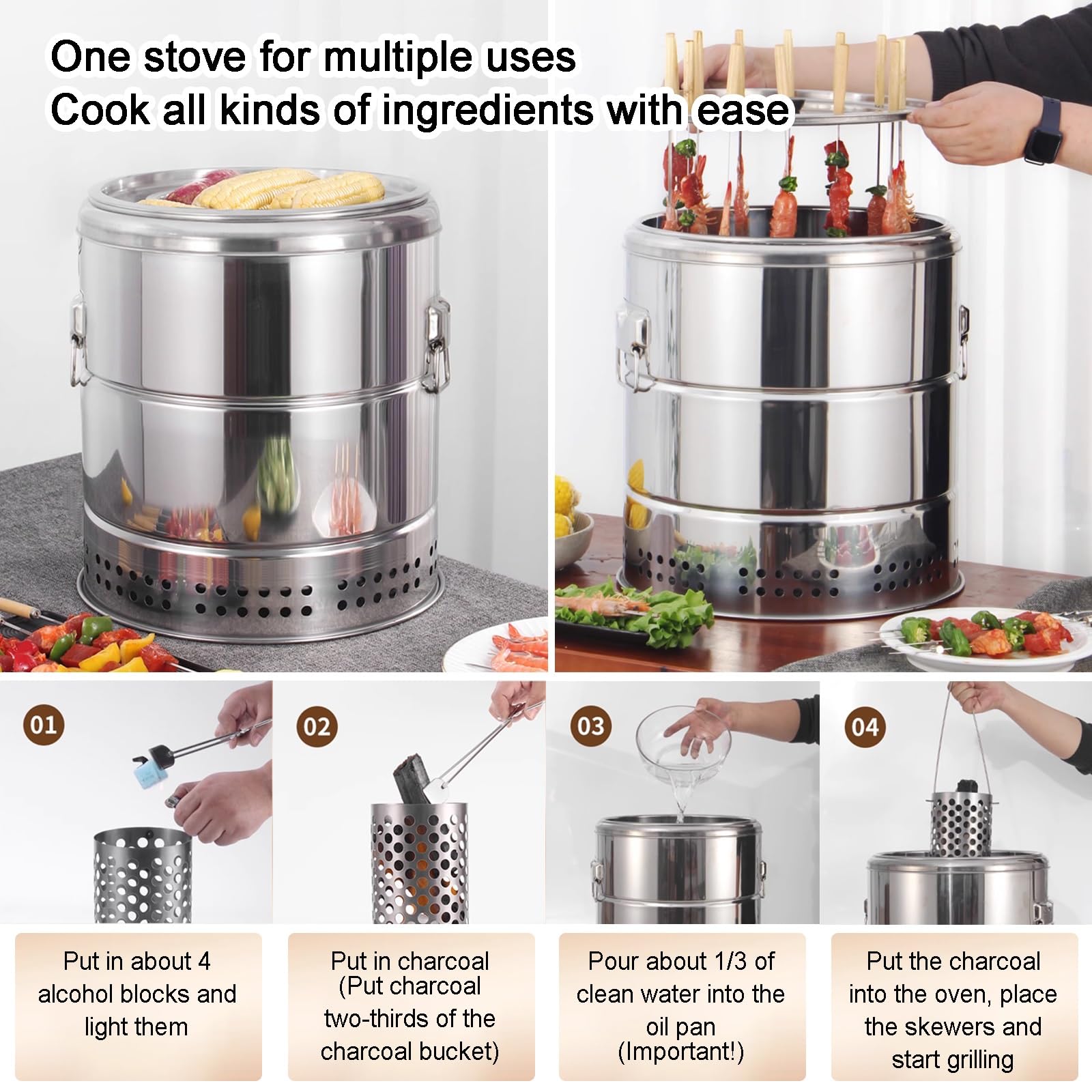 One stove for multiple uses
Cook all kinds of ingredients with ease

01
Put in about 4 alcohol blocks and light them

02
Put in charcoal (Put charcoal two-thirds of the charcoal bucket)

03
Pour about 1/3 of clean water into the oil pan (Important!)

04
Put the charcoal into the oven, place the skewers and start grilling