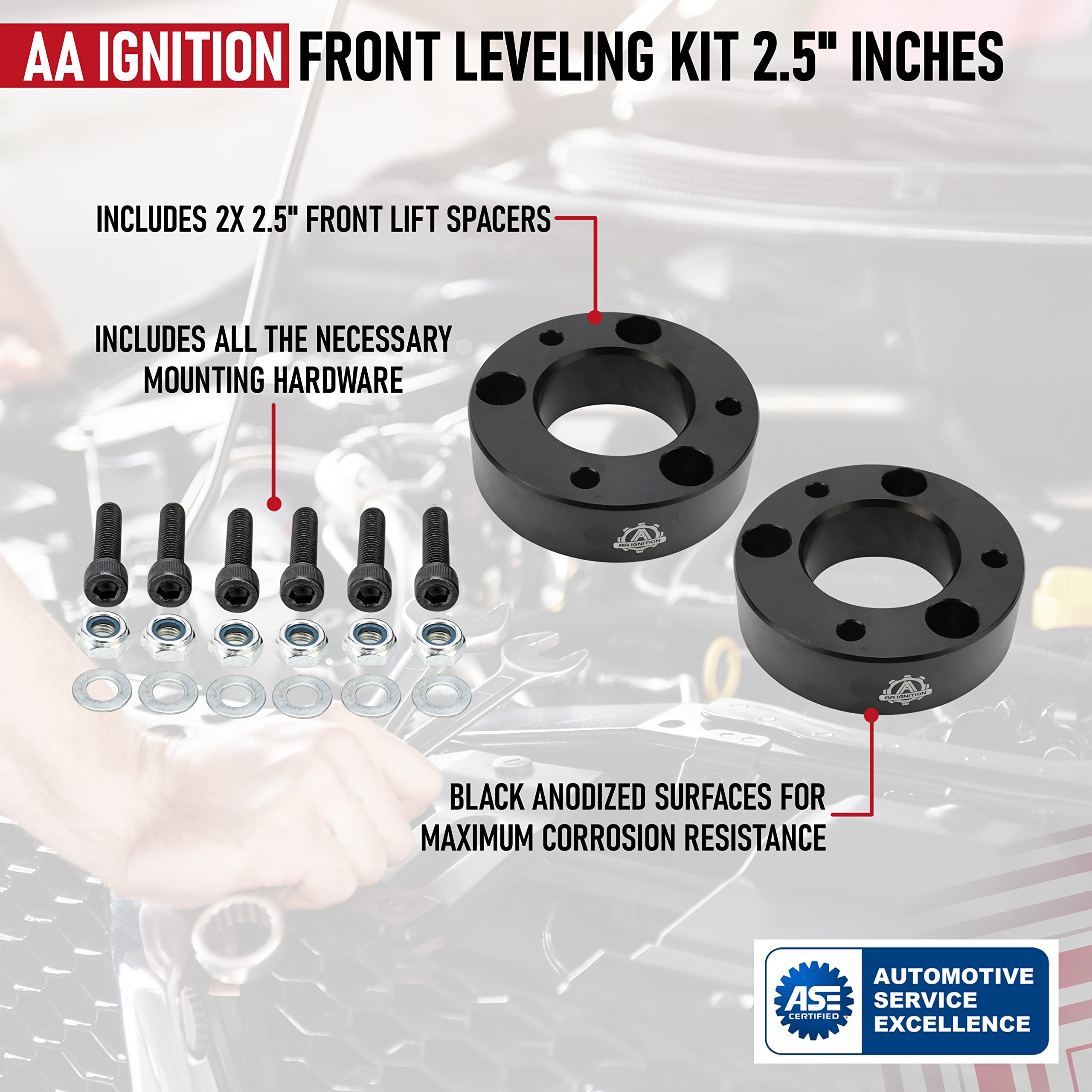 AA IGNITION FRONT LEVELING KIT 2.5" INCHES

INCLUDES 2X 2.5" FRONT LIFT SPACERS

INCLUDES ALL THE NECESSARY MOUNTING HARDWARE

AA IGNITION

AA IGNITION

BLACK ANODIZED SURFACES FOR MAXIMUM CORROSION RESISTANCE

ASE CERTIFIED

AUTOMOTIVE SERVICE EXCELLENCE