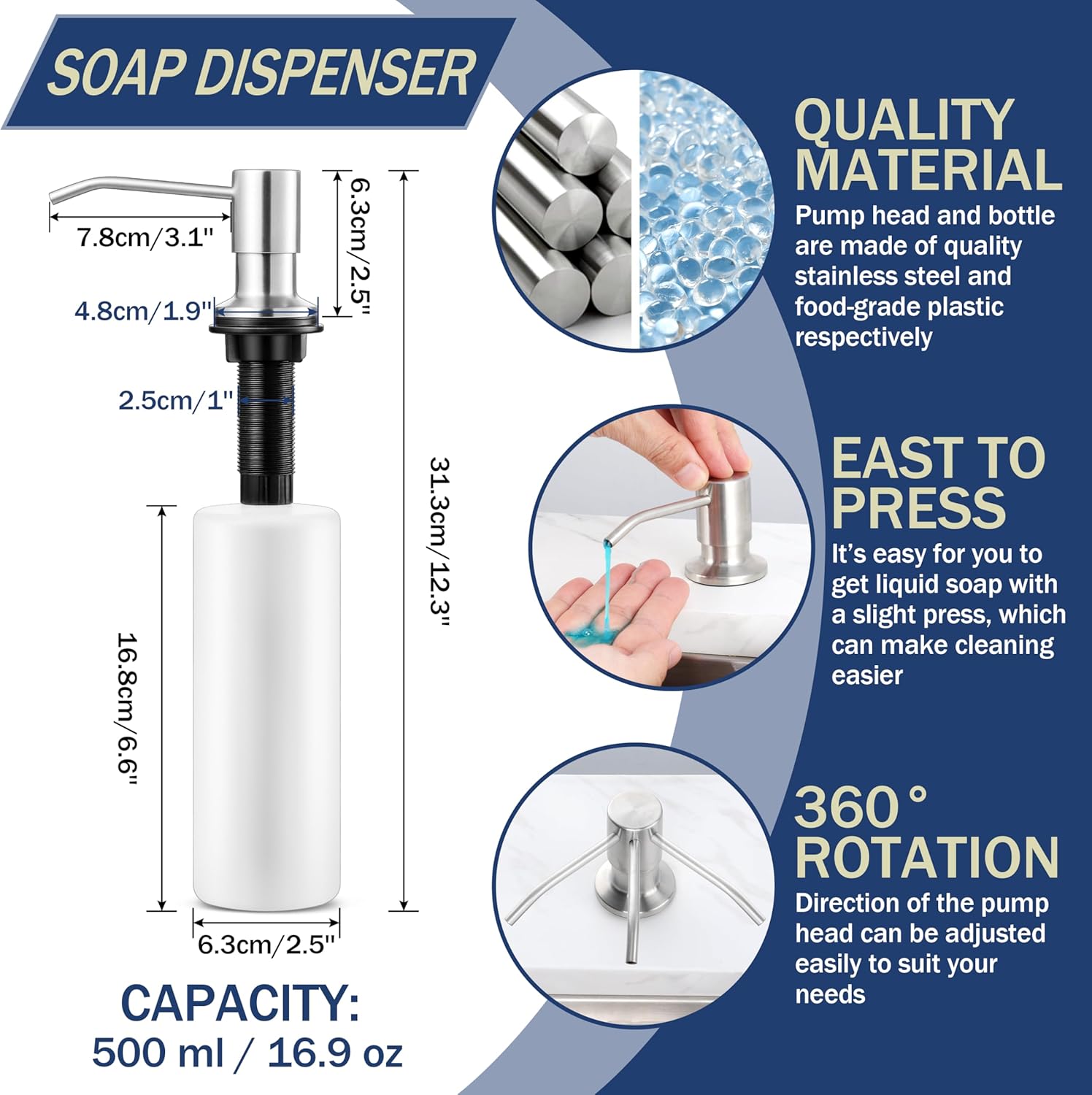 SOAP DISPENSER

7.8cm/3.1"

6.3cm/2.5"

4.8cm/1.9"

2.5cm/1"

31.3cm/12.3"

16.8cm/6.6"

6.3cm/2.5"

CAPACITY:
500 ml / 16.9 oz

QUALITY MATERIAL
Pump head and bottle are made of quality stainless steel and food-grade plastic respectively

EAST TO PRESS
It's easy for you to get liquid soap with a slight press, which can make cleaning easier

360° ROTATION
Direction of the pump head can be adjusted easily to suit your needs