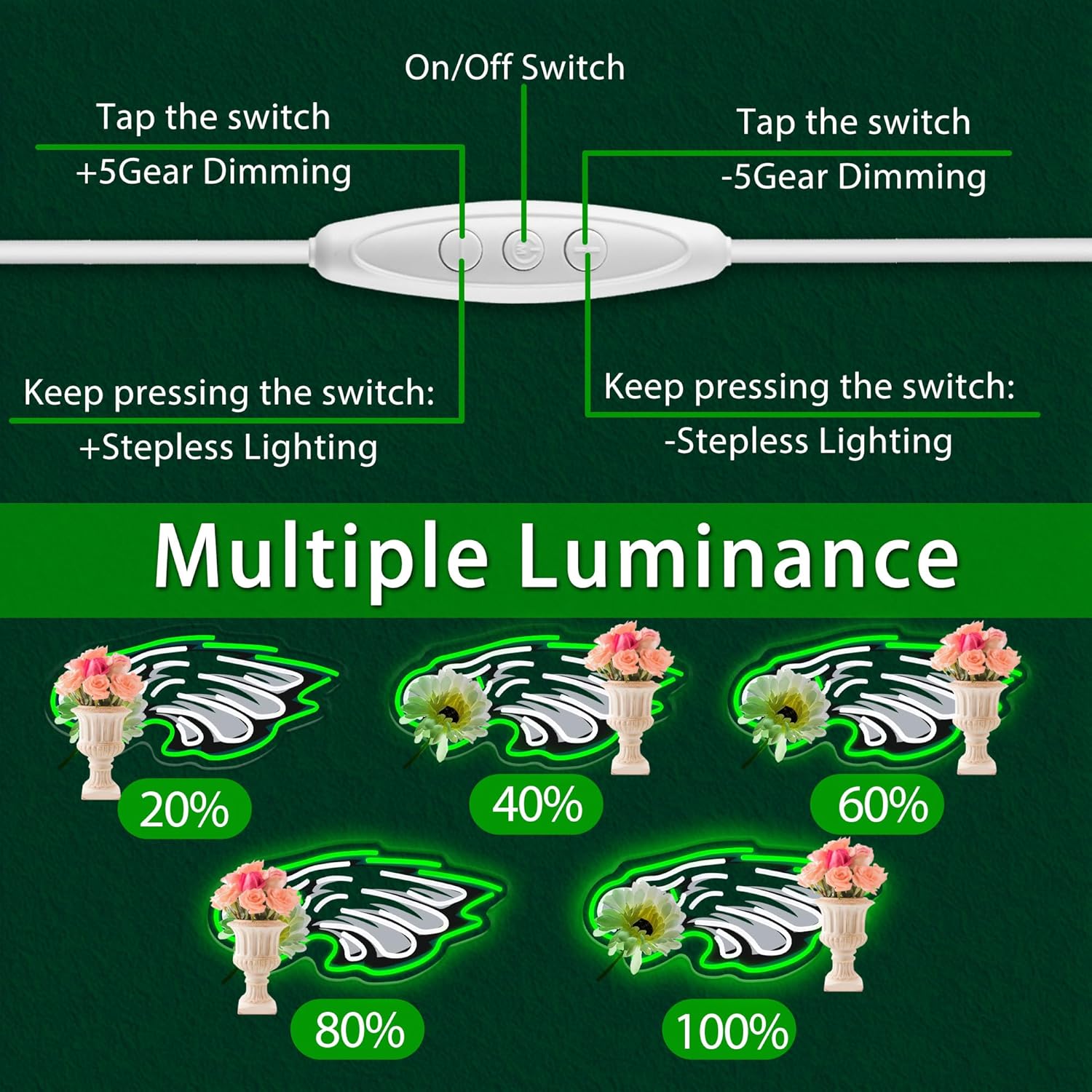 On/Off Switch

Tap the switch

+5Gear Dimming

Tap the switch

-5Gear Dimming

Keep pressing the switch:

+Stepless Lighting

Keep pressing the switch:

-Stepless Lighting

Multiple Luminance

20%

40%

60%

80%

100%