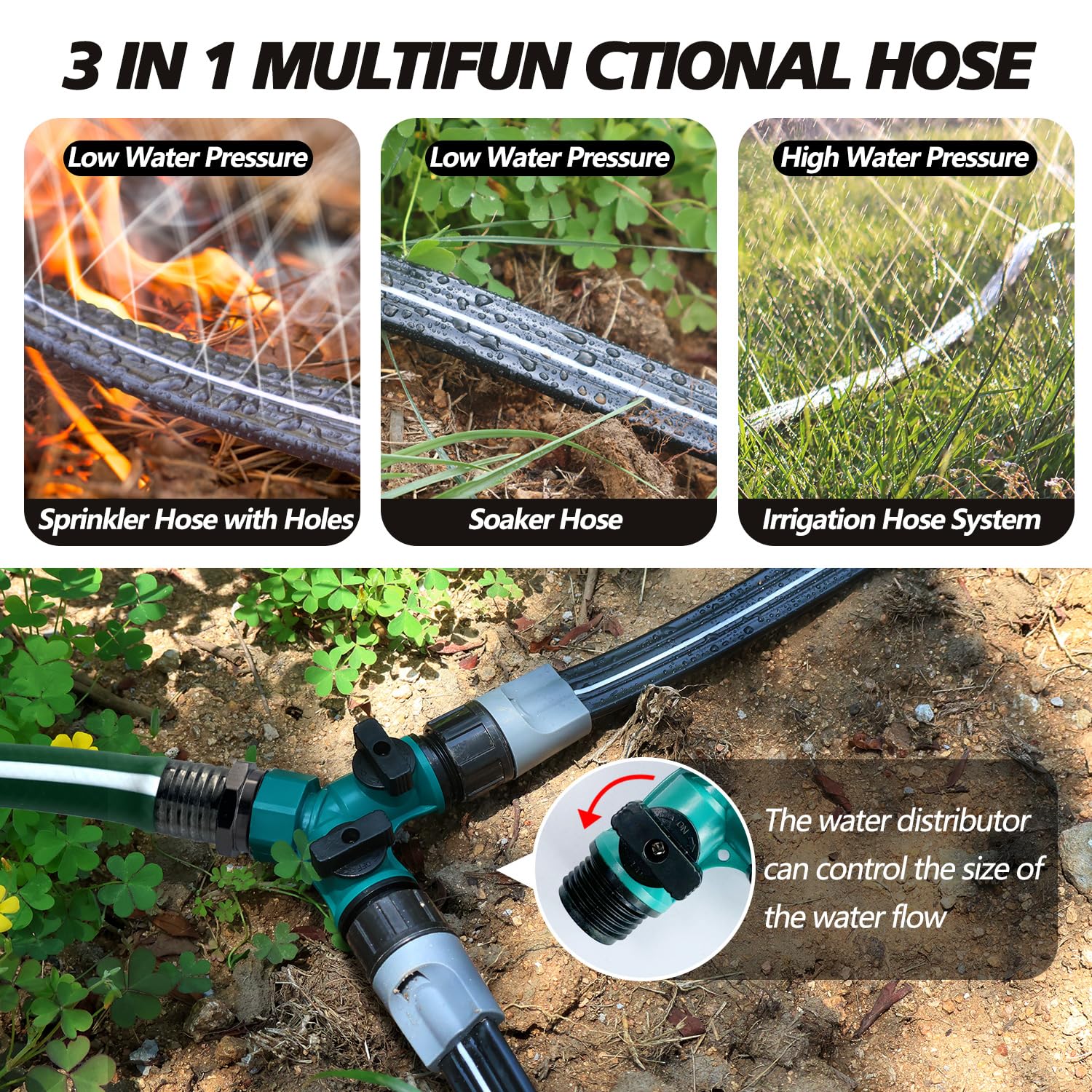 3 IN 1 MULTIFUN CTIONAL HOSE

Low Water Pressure

Sprinkler Hose with Holes

Low Water Pressure

Soaker Hose

High Water Pressure

Irrigation Hose System

ON

The water distributor can control the size of the water flow