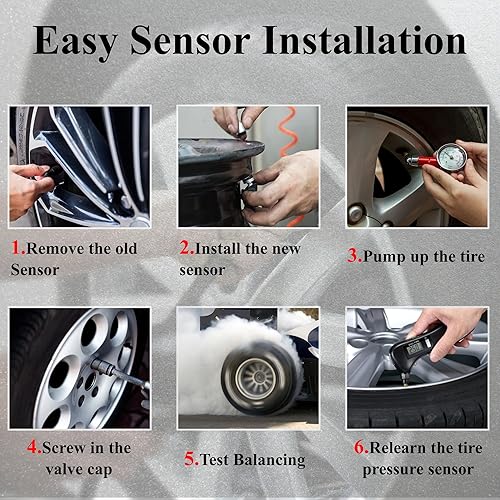 Easy Sensor Installation

1.Remove the old Sensor

2.Install the new sensor

3.Pump up the tire

4.Screw in the valve cap

5.Test Balancing

6.Relearn the tire pressure sensor