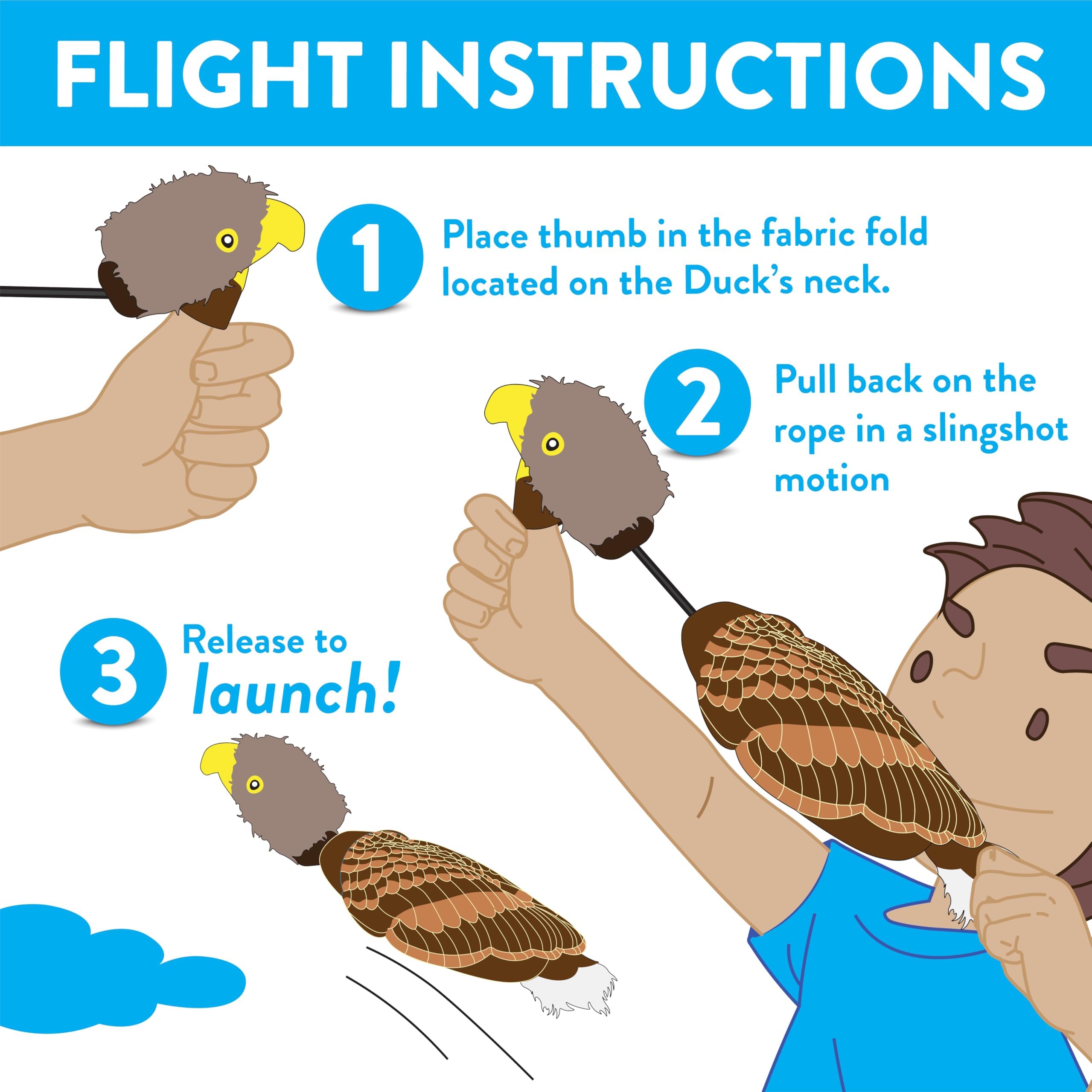 FLIGHT INSTRUCTIONS

1 Place thumb in the fabric fold located on the Duck's neck.

2 Pull back on the rope in a slingshot motion

3 Release to launch!